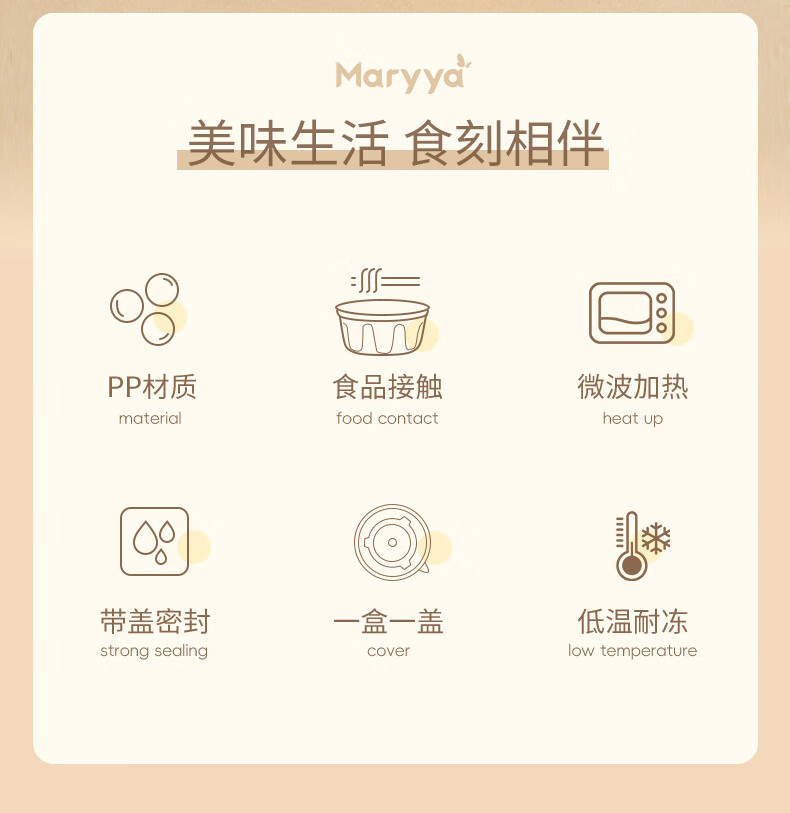 Maryya

美味生活 食刻相伴

PP材质
material

食品接触
food contact

微波加热
heat up

带盖密封
strong sealing

一盒一盖
cover

低温耐冻
low temperature