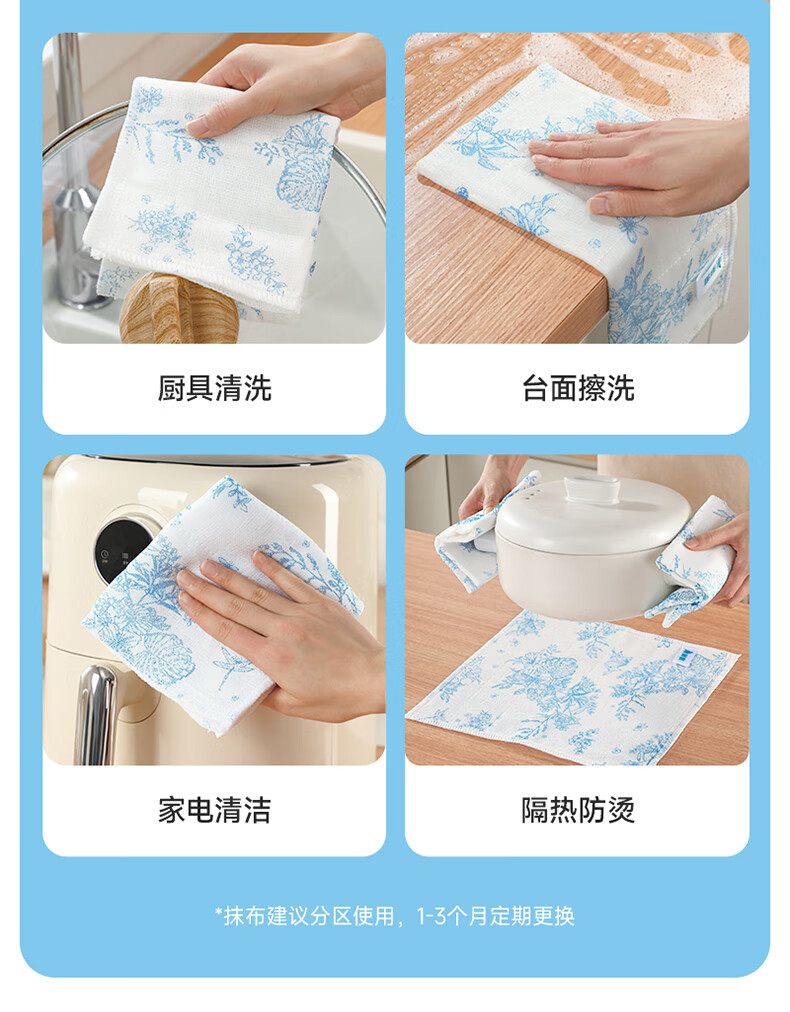 厨具清洗

台面擦洗

家电清洁

隔热防烫

*抹布建议分区使用，1-3个月定期更换