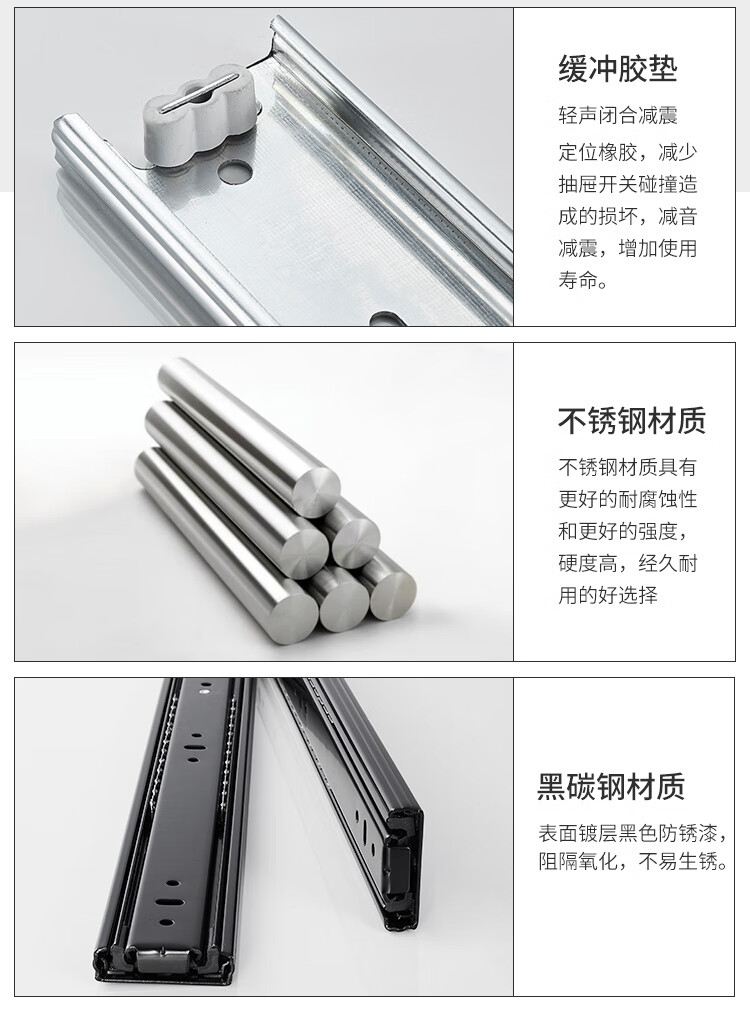 缓冲胶垫

轻声闭合减震

定位橡胶，减少抽屉开关碰撞造成的损坏，减音减震，增加使用寿命。

不锈钢材质

不锈钢材质具有更好的耐腐蚀性和更好的强度，硬度高，经久耐用的好选择

黑碳钢材质

表面镀层黑色防锈漆，阻隔氧化，不易生锈。