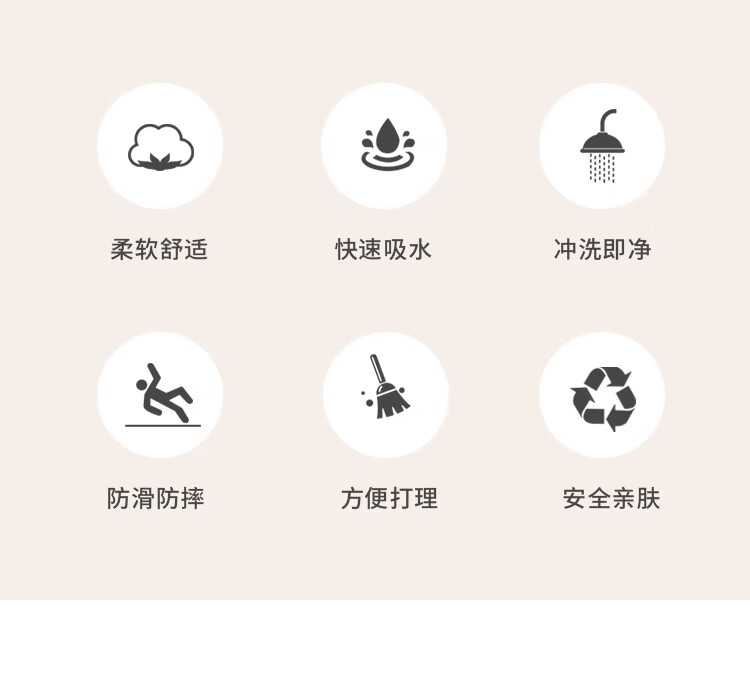 柔软舒适

快速吸水

冲洗即净

防滑防摔

方便打理

安全亲肤