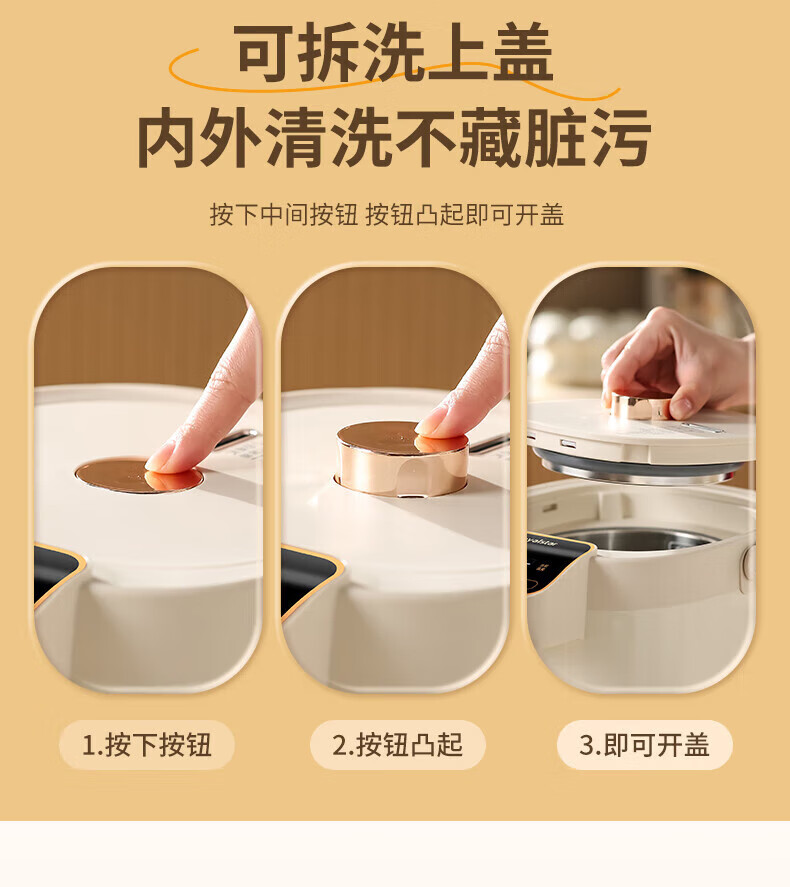 可拆洗上盖
内外清洗不藏脏污

按下中间按钮 按钮凸起即可开盖

1.按下按钮

2.按钮凸起

3.即可开盖