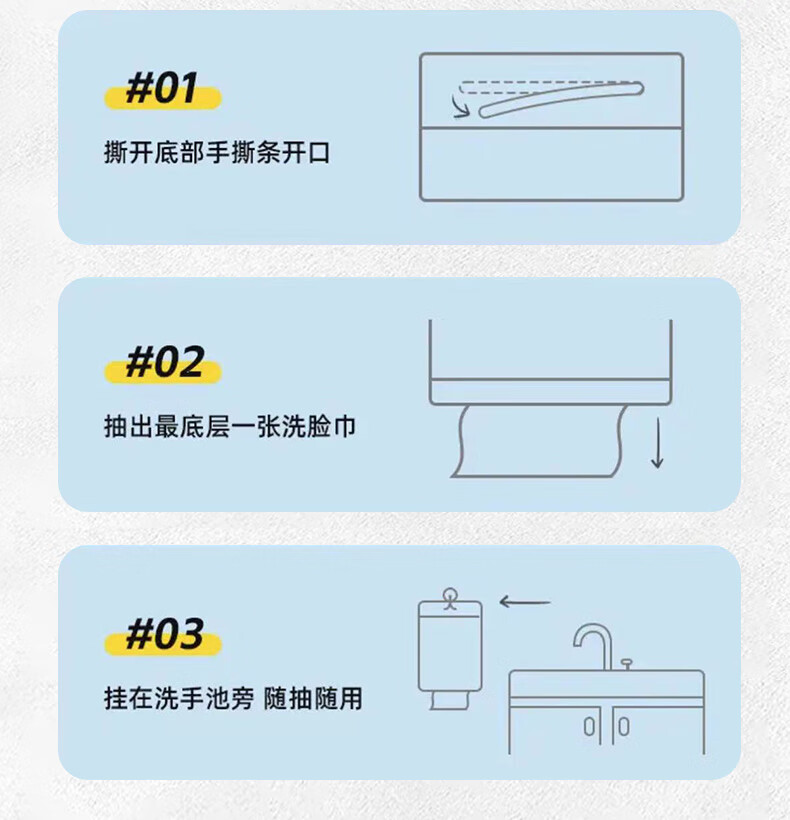 #01

撕开底部手撕条开口

#02

抽出最底层一张洗脸巾

#03

挂在洗手池旁 随抽随用