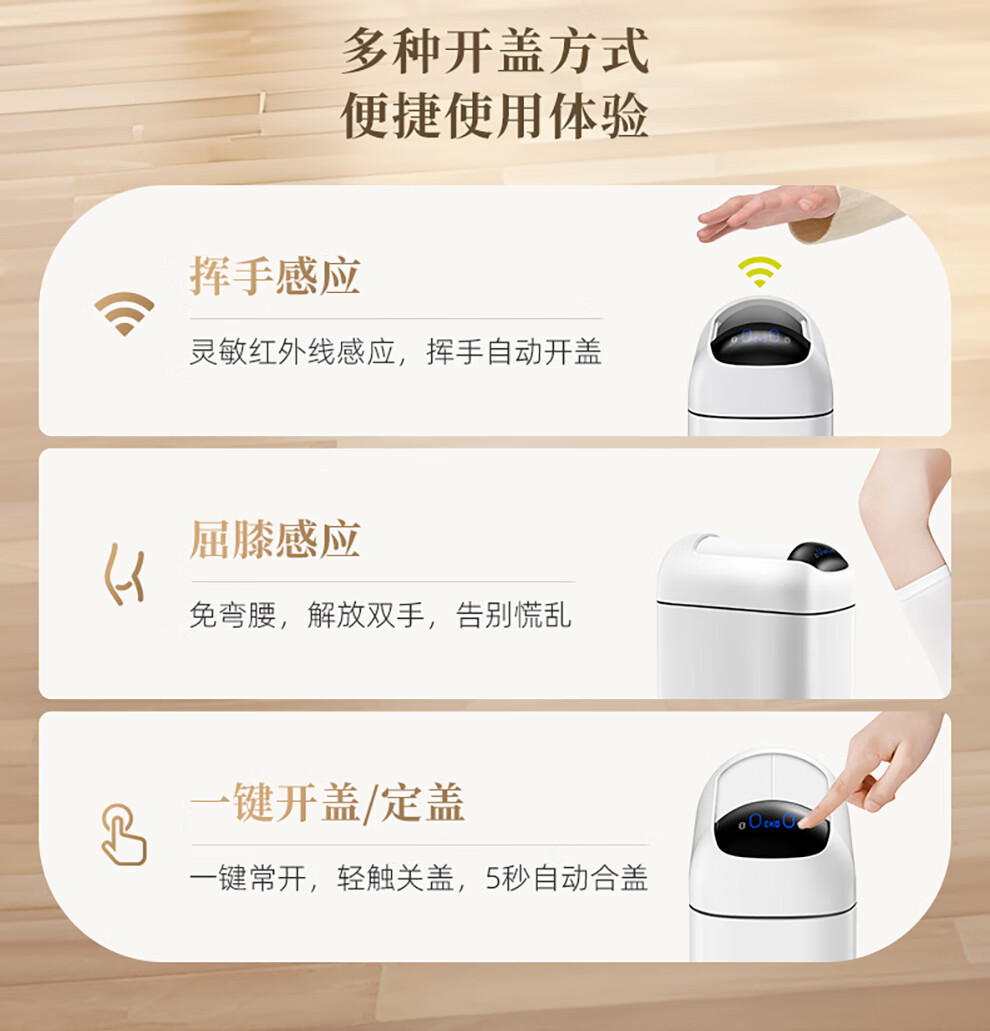 多种开盖方式
便捷使用体验

挥手感应

灵敏红外线感应，挥手自动开盖

屈膝感应

免弯腰，解放双手，告别慌乱

一键开盖/定盖

一键常开，轻触关盖，5秒自动合盖