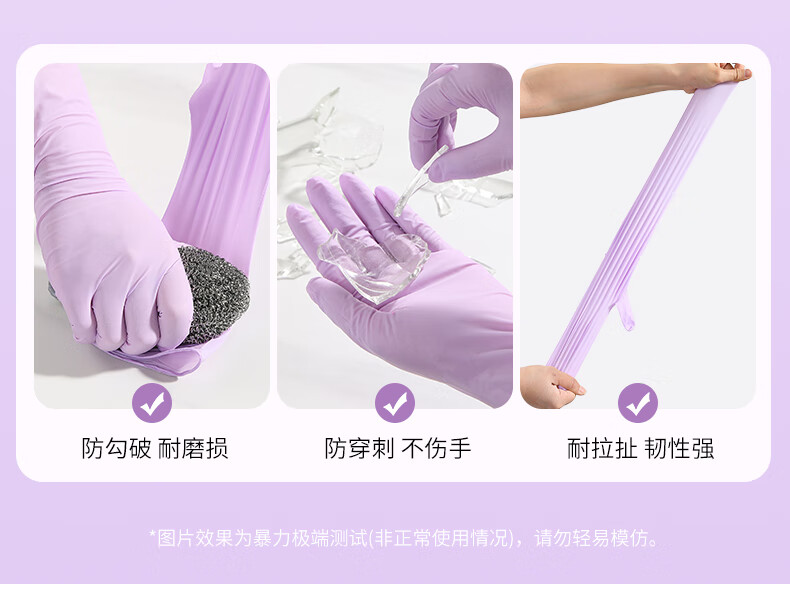 防勾破 耐磨损

防穿刺 不伤手

耐拉扯 韧性强

*图片效果为暴力极端测试(非正常使用情况)，请勿轻易模仿。