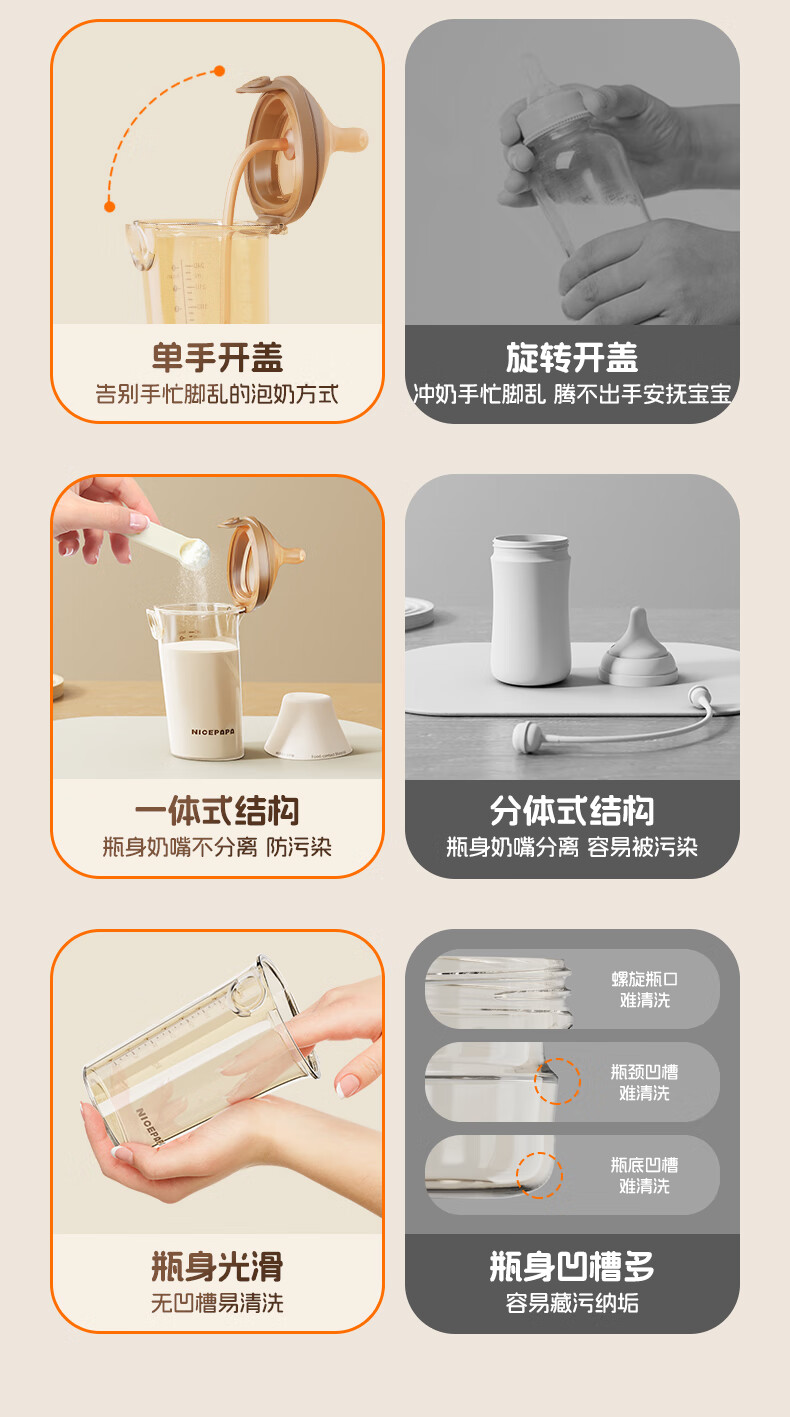 单手开盖
告别手忙脚乱的泡奶方式

旋转开盖
冲奶手忙脚乱 腾不出手安抚宝宝

NICEPAPA

一体式结构
瓶身奶嘴不分离 防污染

分体式结构
瓶身奶嘴分离 容易被污染

NICEPAPA

瓶身光滑
无凹槽易清洗

螺旋瓶口
难清洗

瓶颈凹槽
难清洗

瓶底凹槽
难清洗

瓶身凹槽多
容易藏污纳垢