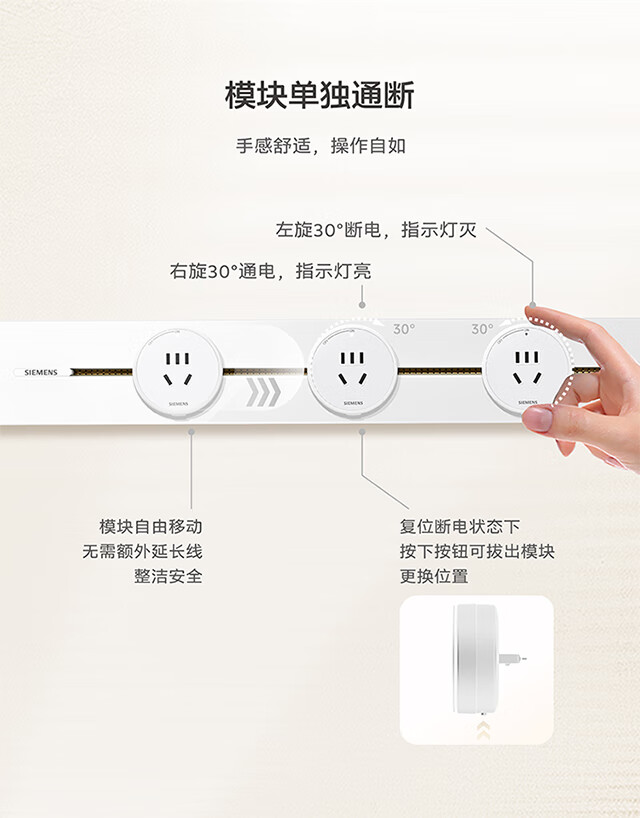 模块单独通断

手感舒适，操作自如

左旋30°断电，指示灯灭

右旋30°通电，指示灯亮

30°

30°

SIEMENS

SIEMENS

SIEMENS

SIEMENS

模块自由移动
无需额外延长线
整洁安全

复位断电状态下
按下按钮可拔出模块
更换位置