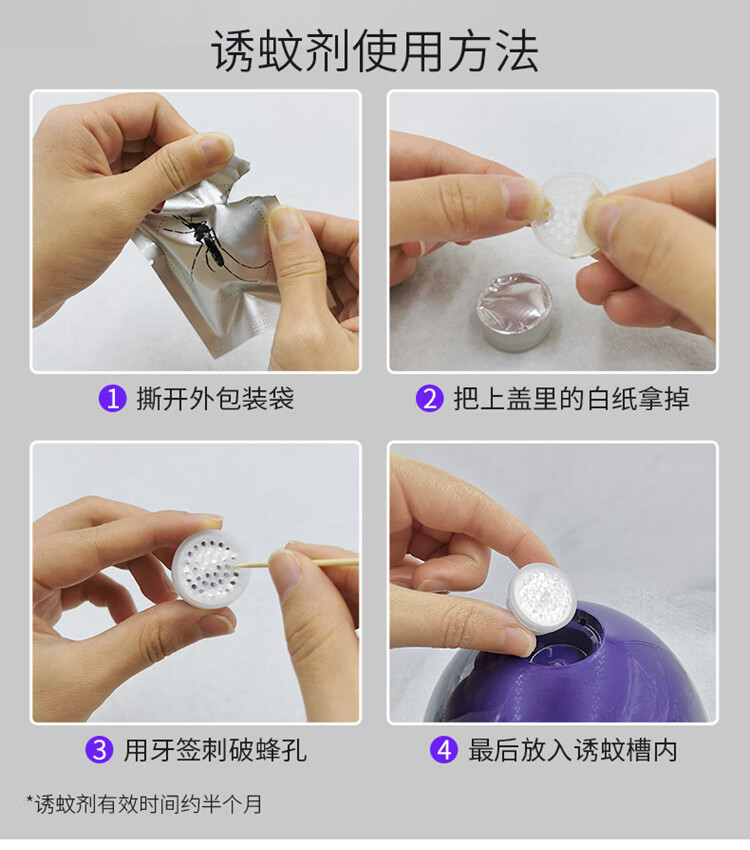 诱蚊剂使用方法

1 撕开外包装袋

2 把上盖里的白纸拿掉

3 用牙签刺破蜂孔

4 最后放入诱蚊槽内

*诱蚊剂有效时间约半个月