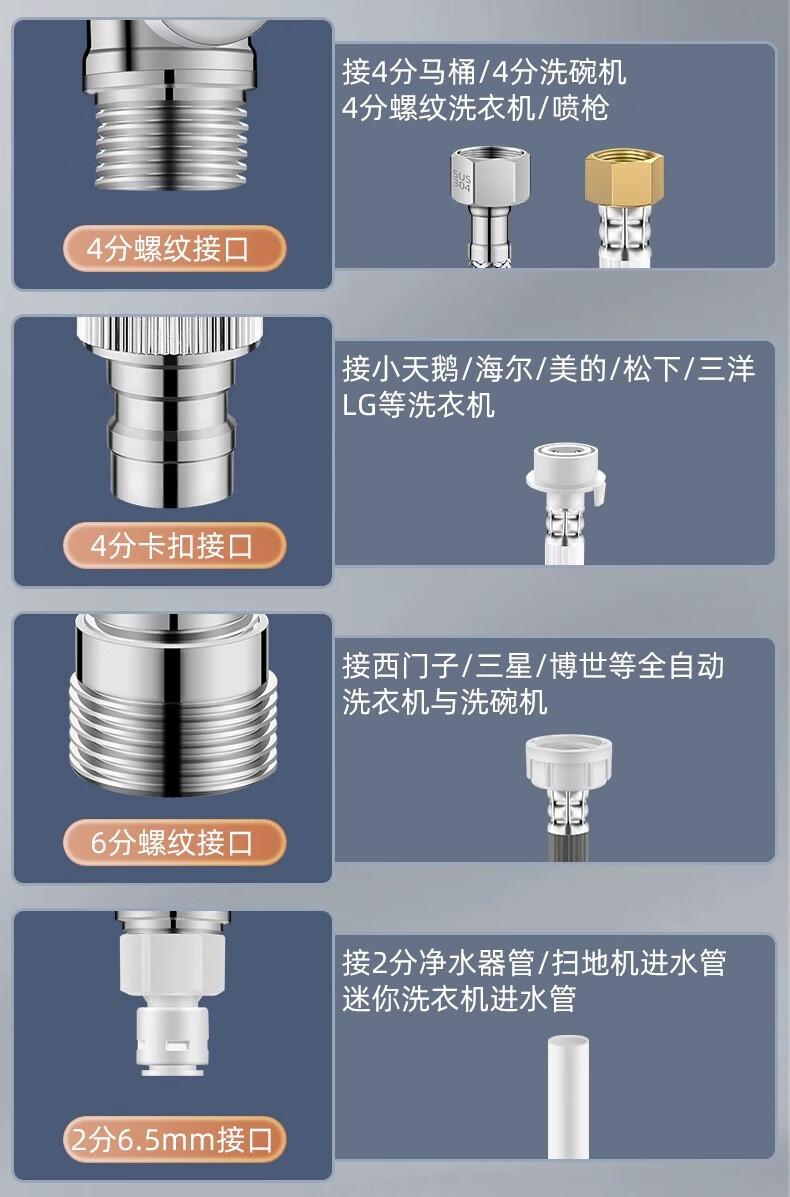 4分螺纹接口

接4分马桶/4分洗碗机
4分螺纹洗衣机/喷枪

SUS 304

4分卡扣接口

接小天鹅/海尔/美的/松下/三洋
LG等洗衣机

6分螺纹接口

接西门子/三星/博世等全自动
洗衣机与洗碗机

2分6.5mm接口

接2分净水器管/扫地机进水管
迷你洗衣机进水管