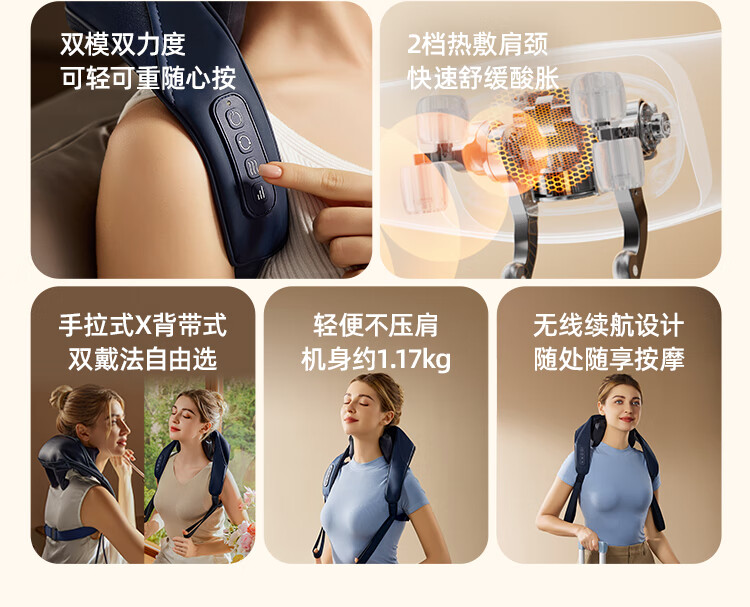 双模双力度
可轻可重随心按

2档热敷肩颈
快速舒缓酸胀

手拉式X背带式
双戴法自由选

轻便不压肩
机身约1.17kg

无线续航设计
随处随享按摩