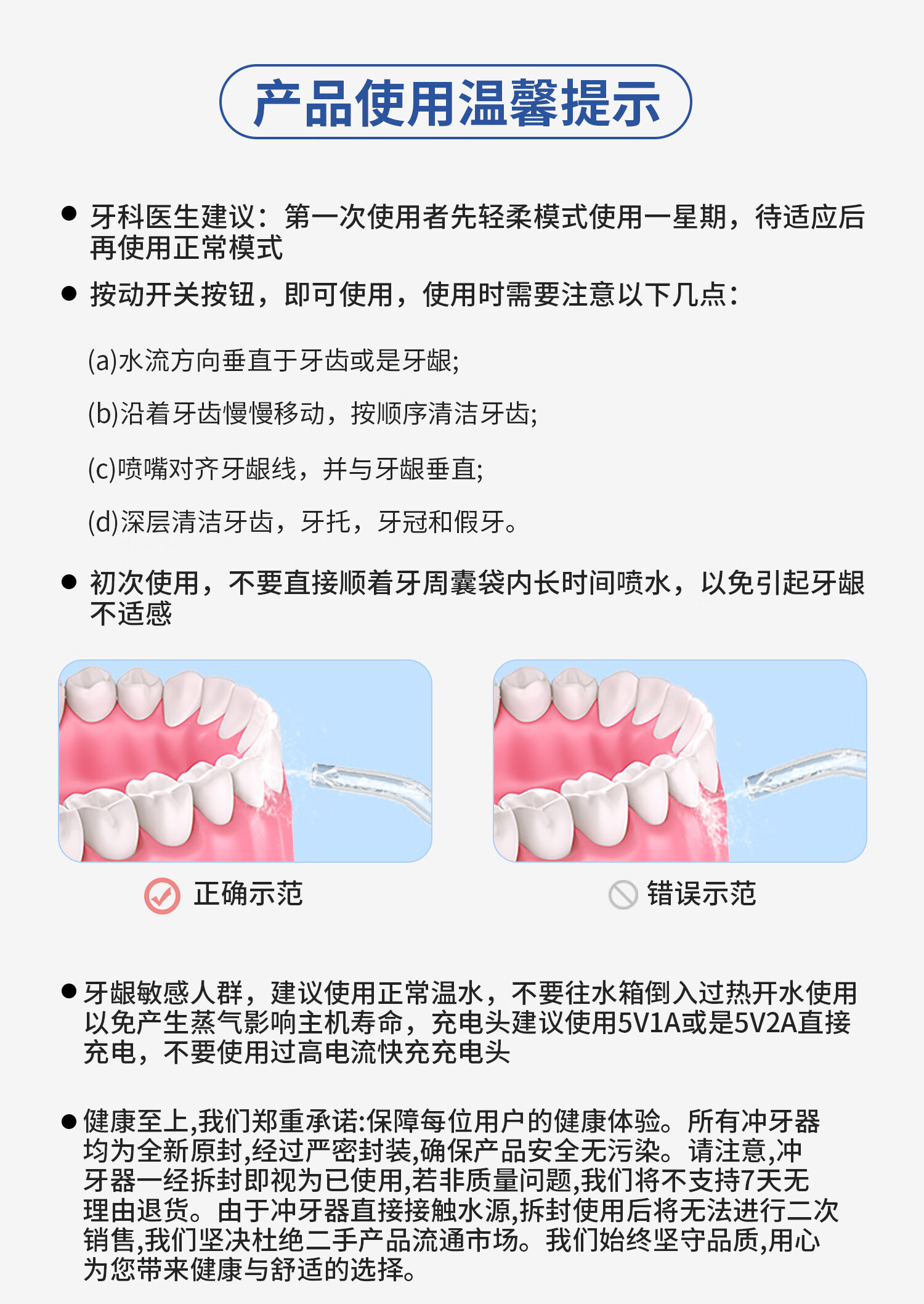 产品使用温馨提示

● 牙科医生建议：第一次使用者先轻柔模式使用一星期，待适应后再使用正常模式

● 按动开关按钮，即可使用，使用时需要注意以下几点：

(a)水流方向垂直于牙齿或是牙龈;

(b)沿着牙齿慢慢移动，按顺序清洁牙齿;

(c)喷嘴对齐牙龈线，并与牙龈垂直;

(d)深层清洁牙齿，牙托，牙冠和假牙。

● 初次使用，不要直接顺着牙周囊袋内长时间喷水，以免引起牙龈不适感

正确示范

错误示范

● 牙龈敏感人群，建议使用正常温水，不要往水箱倒入过热开水使用以免产生蒸气影响主机寿命，充电头建议使用5V1A或是5V2A直接充电，不要使用过高电流快充充电头

● 健康至上,我们郑重承诺:保障每位用户的健康体验。所有冲牙器均为全新原封,经过严密封装,确保产品安全无污染。请注意,冲牙器一经拆封即视为已使用,若非质量问题,我们将不支持7天无理由退货。由于冲牙器直接接触水源,拆封使用后将无法进行二次销售,我们坚决杜绝二手产品流通市场。我们始终坚守品质,用心为您带来健康与舒适的选择。