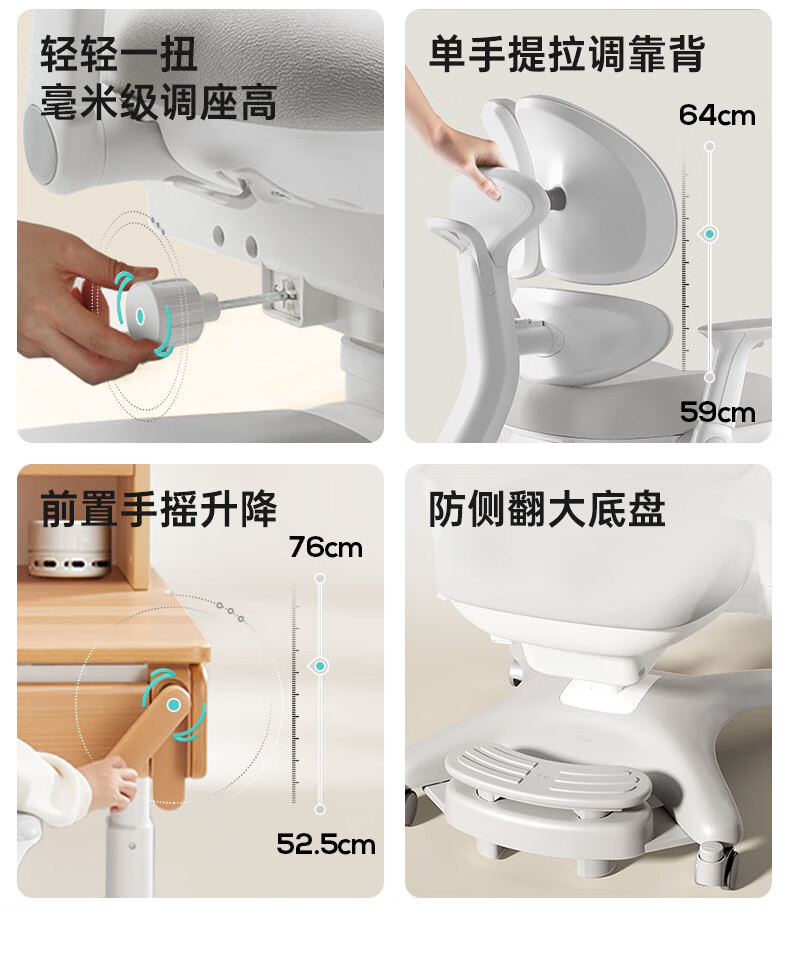 轻轻一扭
毫米级调座高

单手提拉调靠背

64cm

59cm

前置手摇升降

76cm

52.5cm

防侧翻大底盘