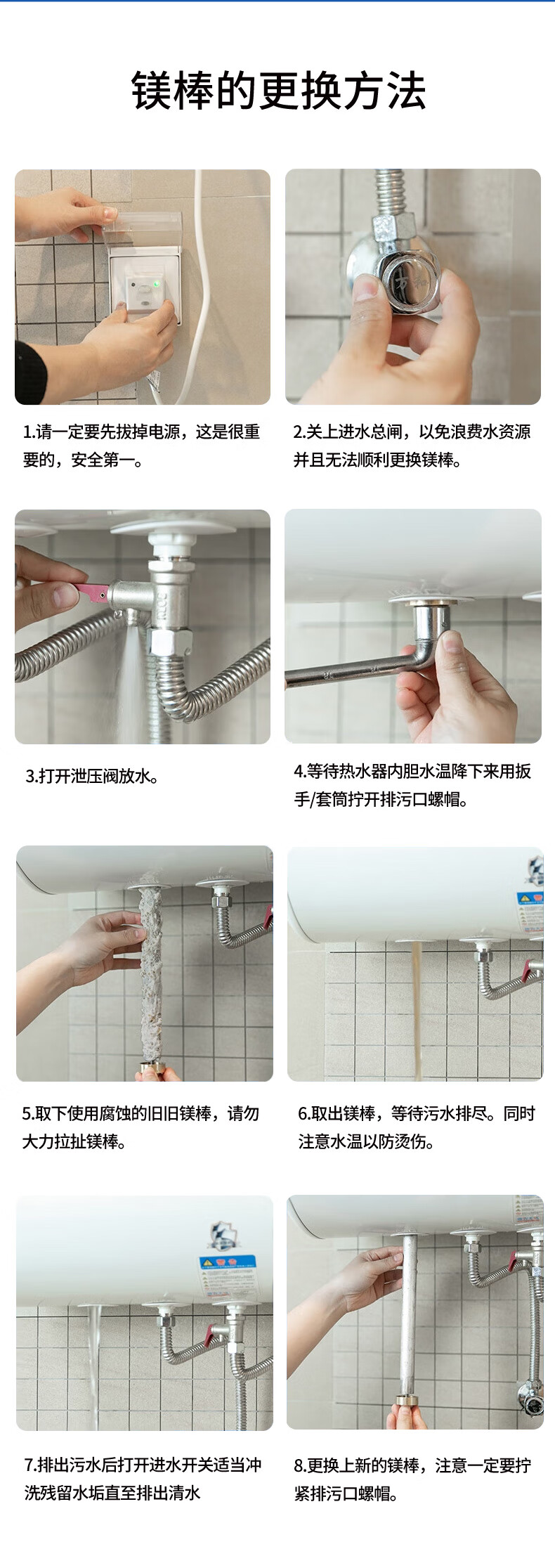 镁棒的更换方法

1.请一定要先拔掉电源，这是很重要的，安全第一。

2.关上进水总闸，以免浪费水资源并且无法顺利更换镁棒。

3.打开泄压阀放水。

4.等待热水器内胆水温降下来用扳手/套筒拧开排污口螺帽。

5.取下使用腐蚀的旧旧镁棒，请勿大力拉扯镁棒。

6.取出镁棒，等待污水排尽。同时注意水温以防烫伤。

7.排出污水后打开进水开关适当冲洗残留水垢直至排出清水

8.更换上新的镁棒，注意一定要拧紧排污口螺帽。