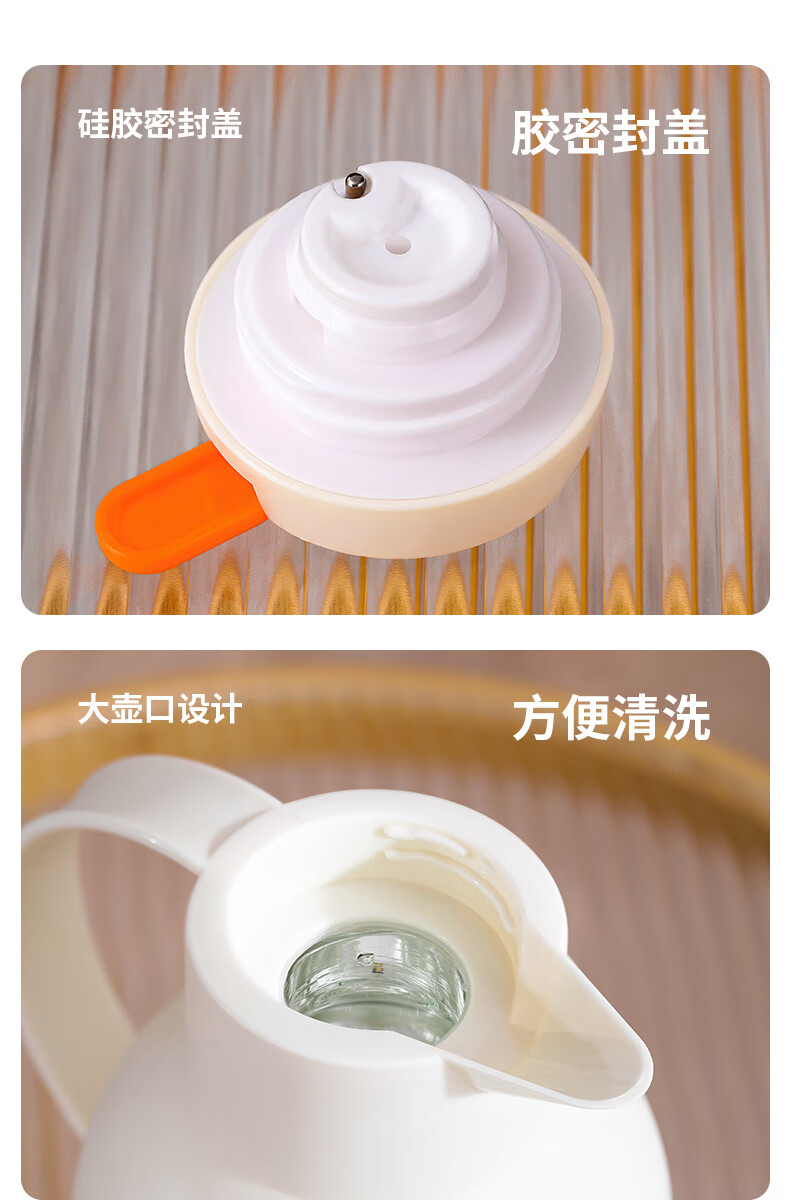 硅胶密封盖

胶密封盖

大壶口设计

方便清洗