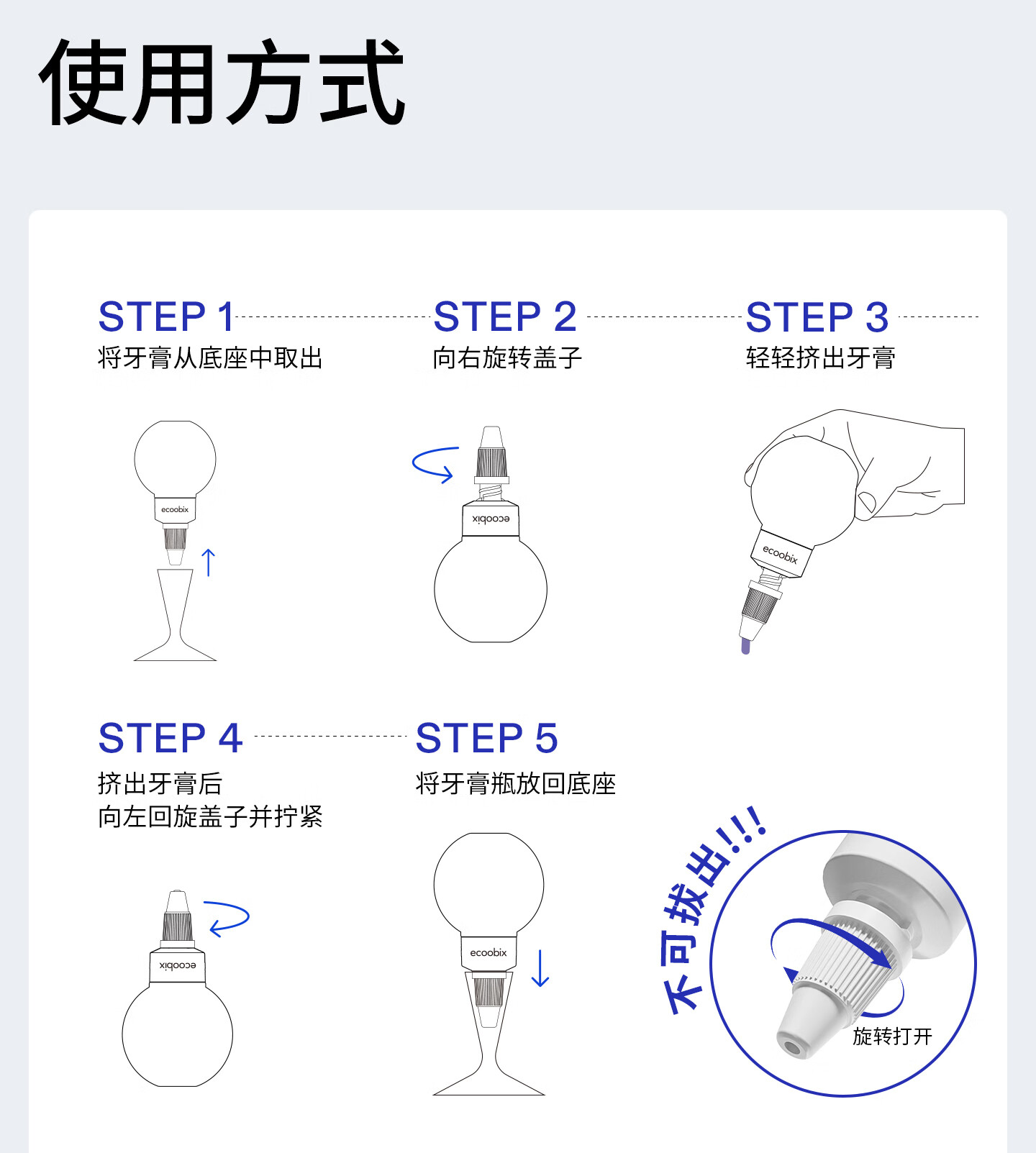 使用方式

STEP 1
将牙膏从底座中取出

ecoobix

STEP 2
向右旋转盖子

ecoobix

STEP 3
轻轻挤出牙膏

ecoobix

STEP 4
挤出牙膏后
向左回旋盖子并拧紧

ecoobix

STEP 5
将牙膏瓶放回底座

ecoobix

不可拔出!!!

旋转打开