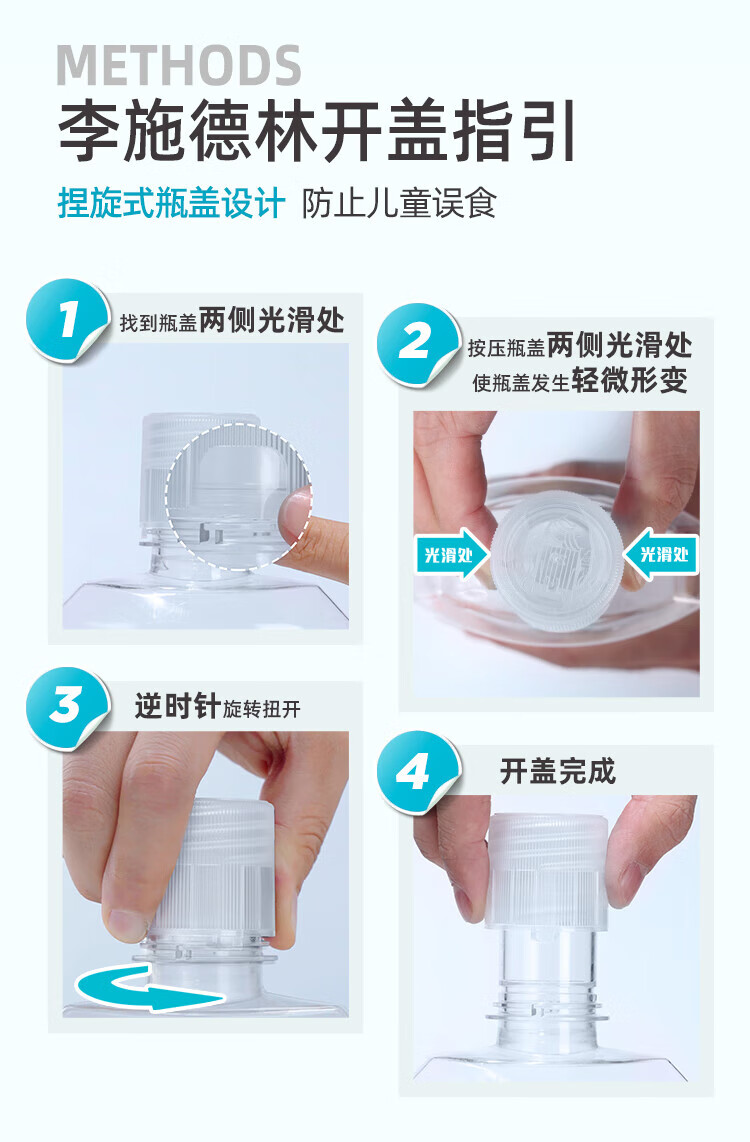 METHODS
李施德林开盖指引

捏旋式瓶盖设计 防止儿童误食

1 找到瓶盖两侧光滑处

2 按压瓶盖两侧光滑处
使瓶盖发生轻微形变

光滑处 光滑处

3 逆时针旋转扭开

4 开盖完成