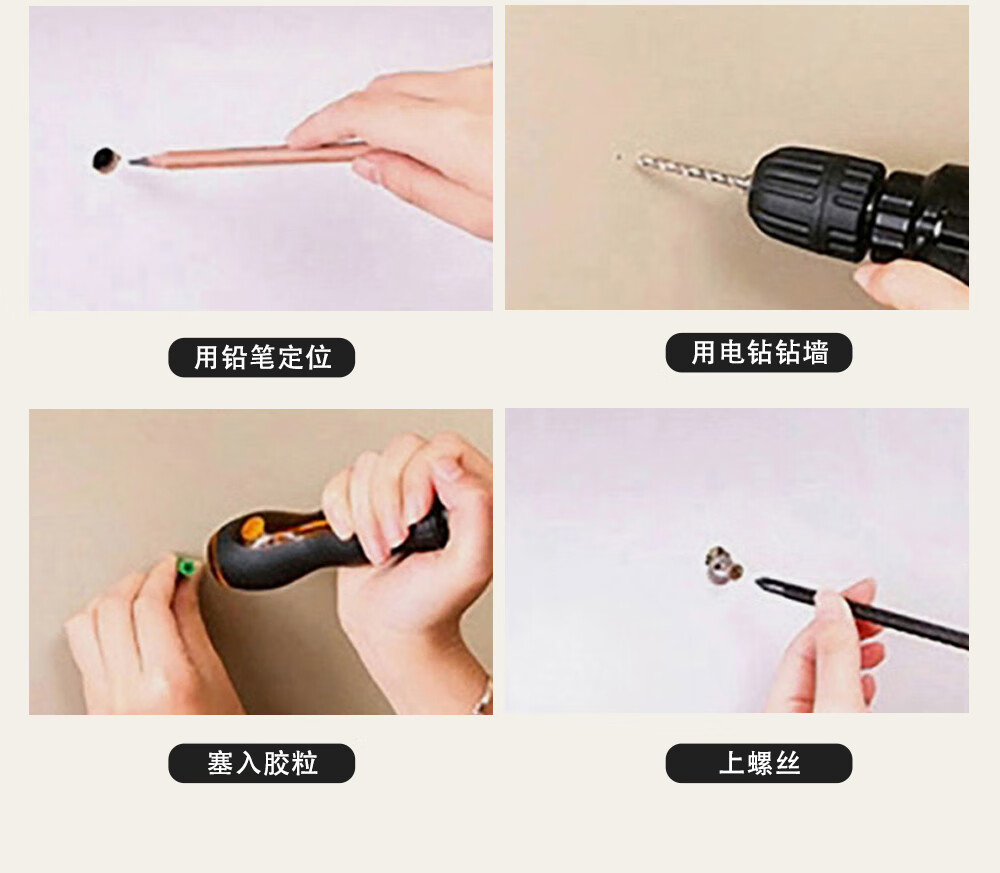 用铅笔定位

用电钻钻墙

塞入胶粒

上螺丝