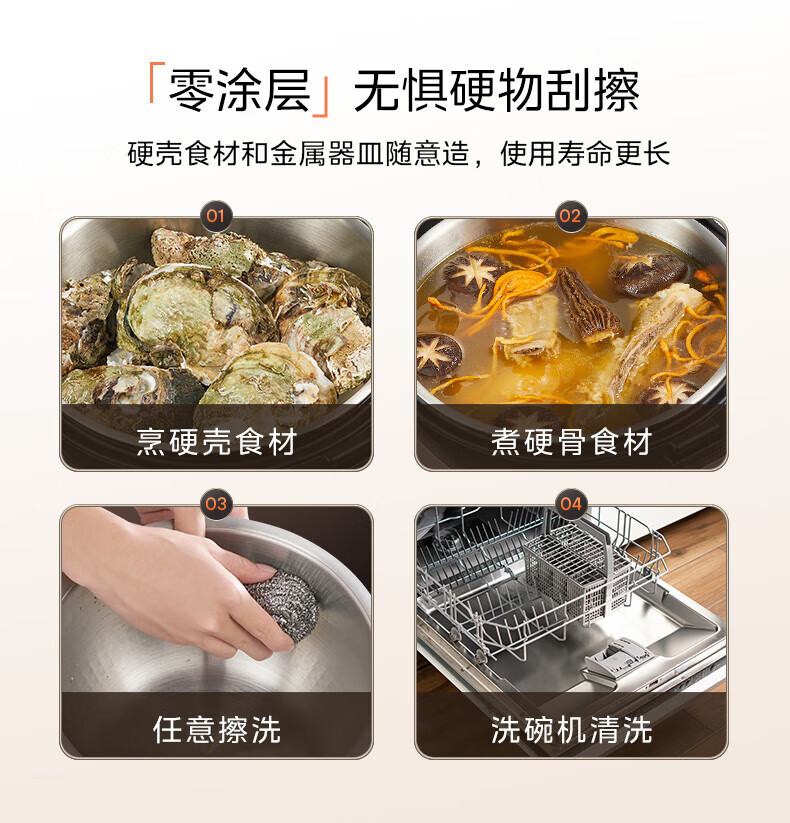 「零涂层」无惧硬物刮擦

硬壳食材和金属器皿随意造，使用寿命更长

01
烹硬壳食材

02
煮硬骨食材

03
任意擦洗

04
洗碗机清洗