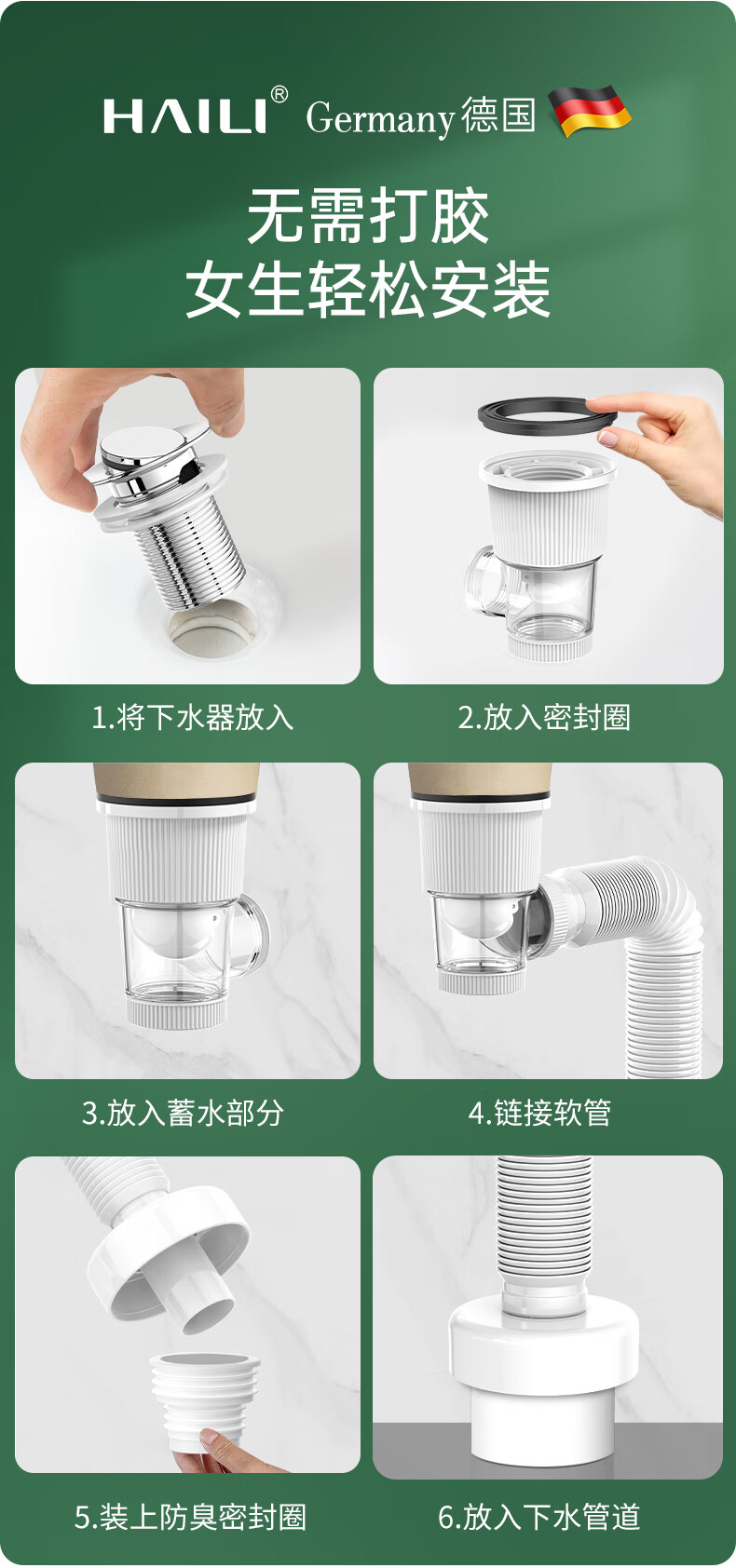 HAILI® Germany 德国

无需打胶
女生轻松安装

1.将下水器放入

2.放入密封圈

3.放入蓄水部分

4.链接软管

5.装上防臭密封圈

6.放入下水管道