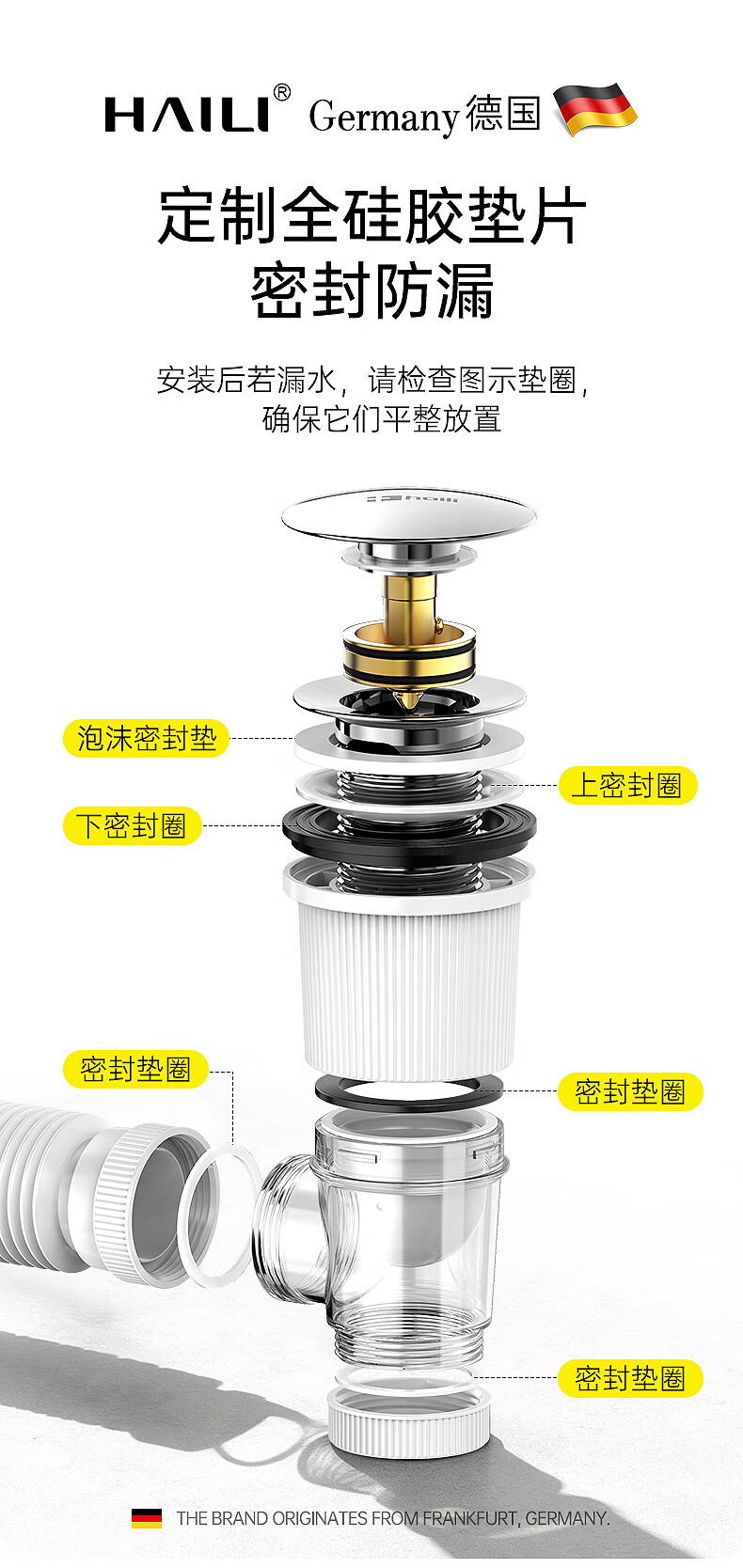 HAILI® Germany 德国

定制全硅胶垫片
密封防漏

安装后若漏水，请检查图示垫圈，
确保它们平整放置

haili

泡沫密封垫

上密封圈

下密封圈

密封垫圈

密封垫圈

密封垫圈

THE BRAND ORIGINATES FROM FRANKFURT, GERMANY.