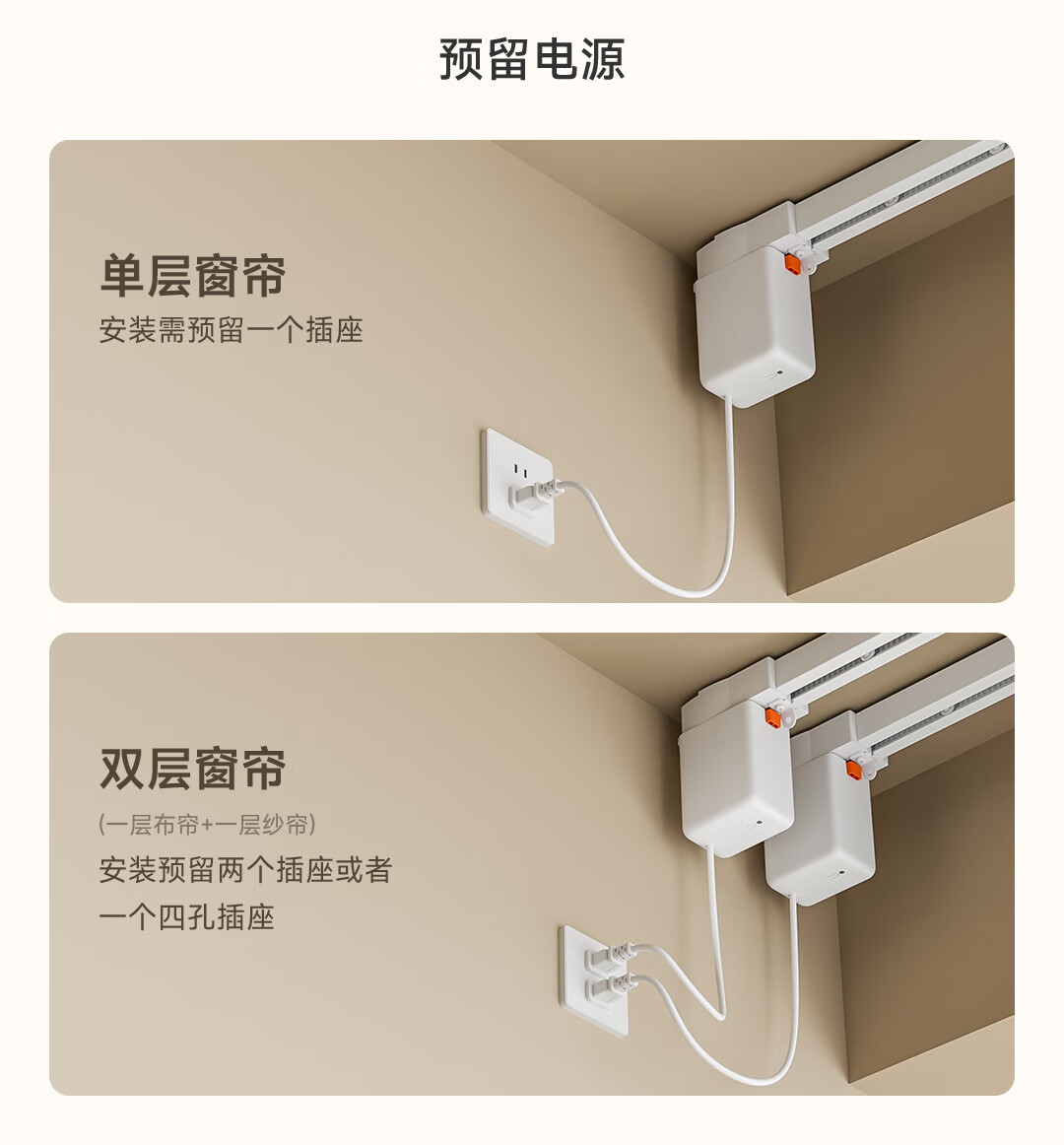 预留电源

单层窗帘
安装需预留一个插座

双层窗帘
(一层布帘+一层纱帘)
安装预留两个插座或者一个四孔插座