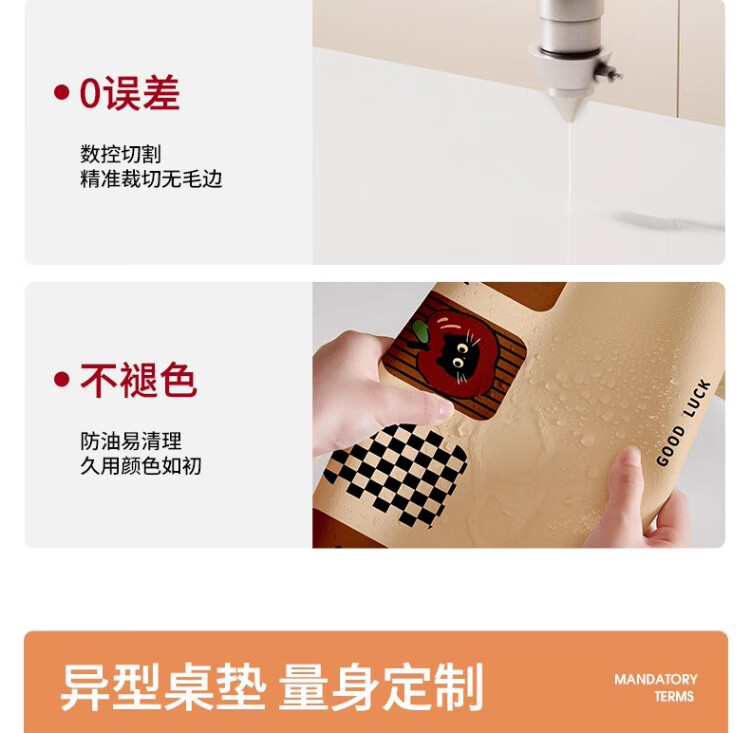 • 0误差

数控切割
精准裁切无毛边

• 不褪色

防油易清理
久用颜色如初

GOOD LUCK

异型桌垫 量身定制

MANDATORY
TERMS