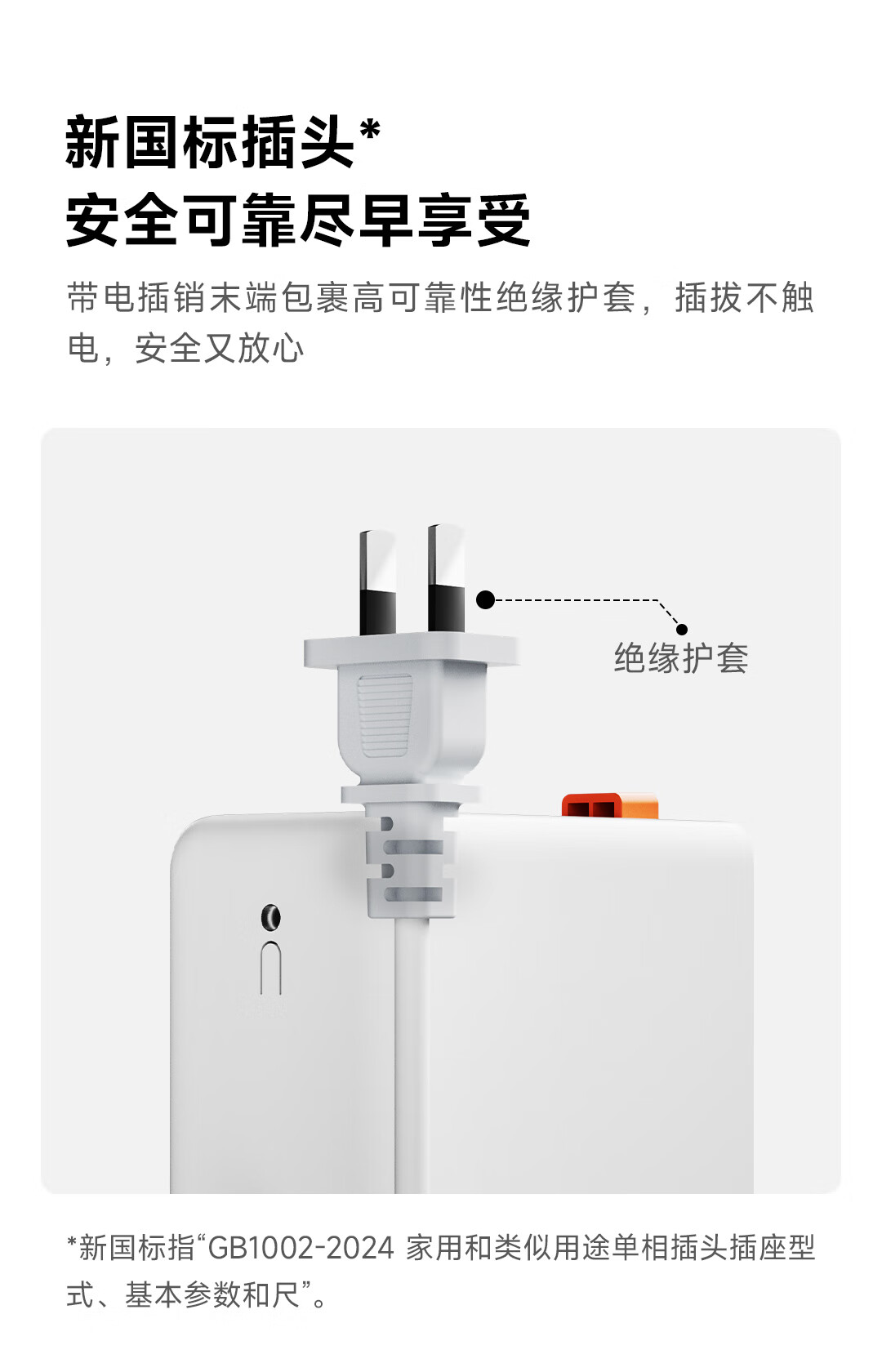 新国标插头*
安全可靠尽早享受

带电插销末端包裹高可靠性绝缘护套，插拔不触电，安全又放心

绝缘护套

*新国标指“GB1002-2024 家用和类似用途单相插头插座型式、基本参数和尺”。