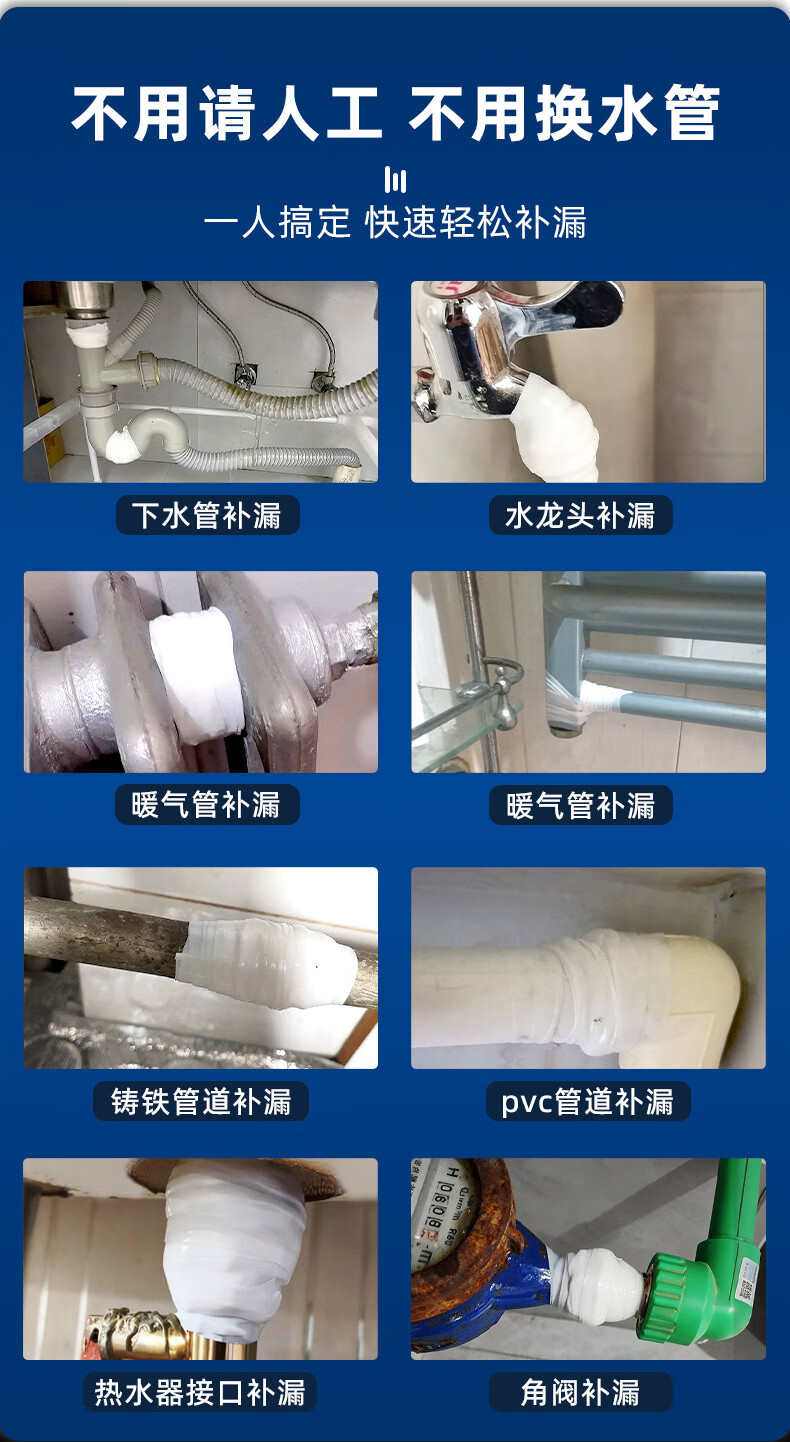 不用请人工 不用换水管

一人搞定 快速轻松补漏

下水管补漏

水龙头补漏

暖气管补漏

暖气管补漏

铸铁管道补漏

pvc管道补漏

热水器接口补漏

角阀补漏