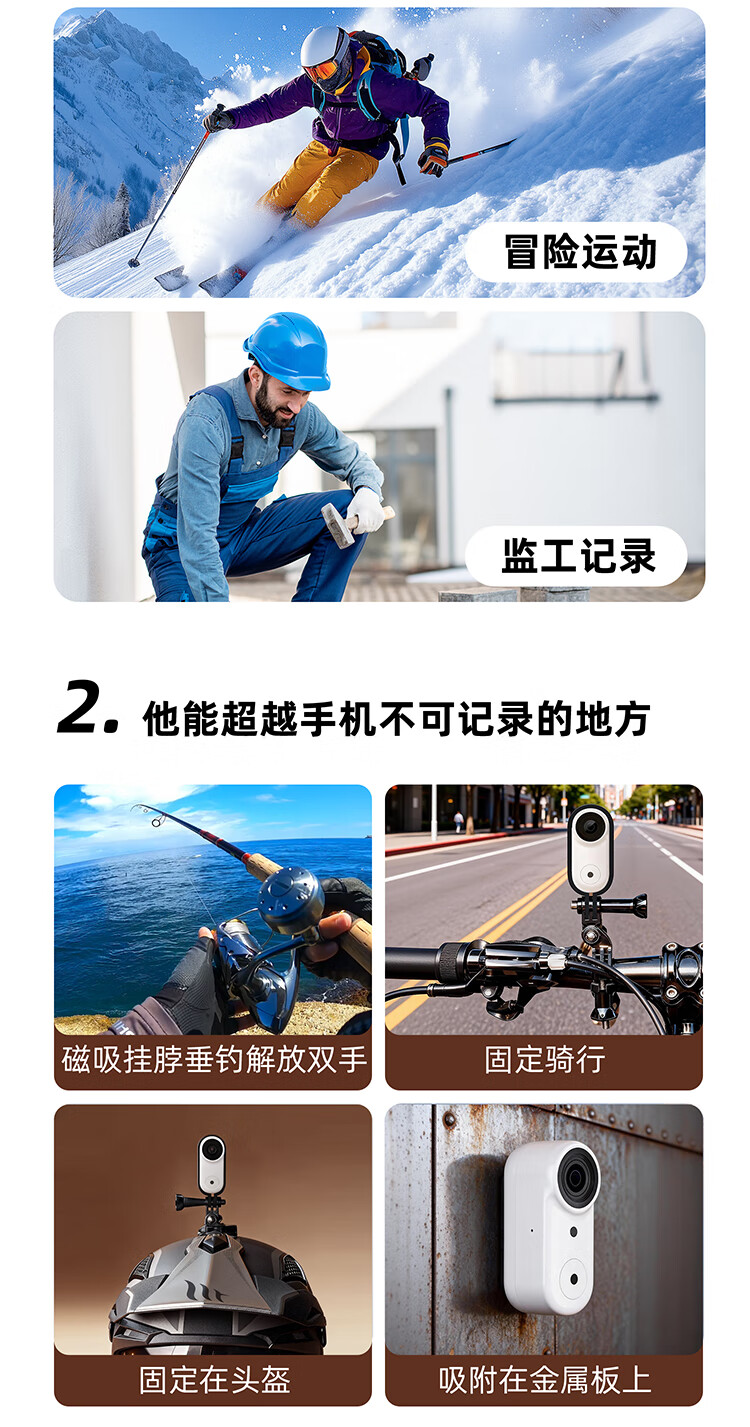 冒险运动

监工记录

2. 他能超越手机不可记录的地方

磁吸挂脖垂钓解放双手

固定骑行

固定在头盔

吸附在金属板上