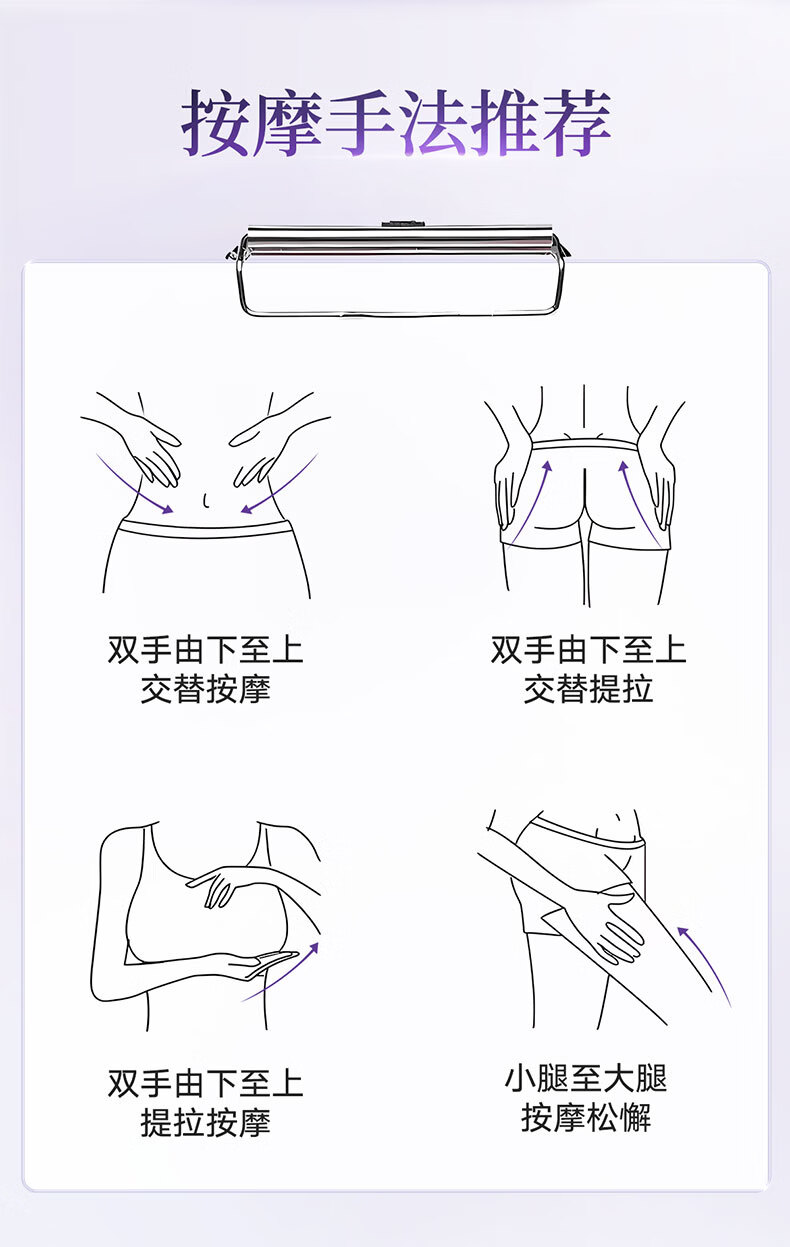 按摩手法推荐

双手由下至上
交替按摩

双手由下至上
交替提拉

双手由下至上
提拉按摩

小腿至大腿
按摩松懈