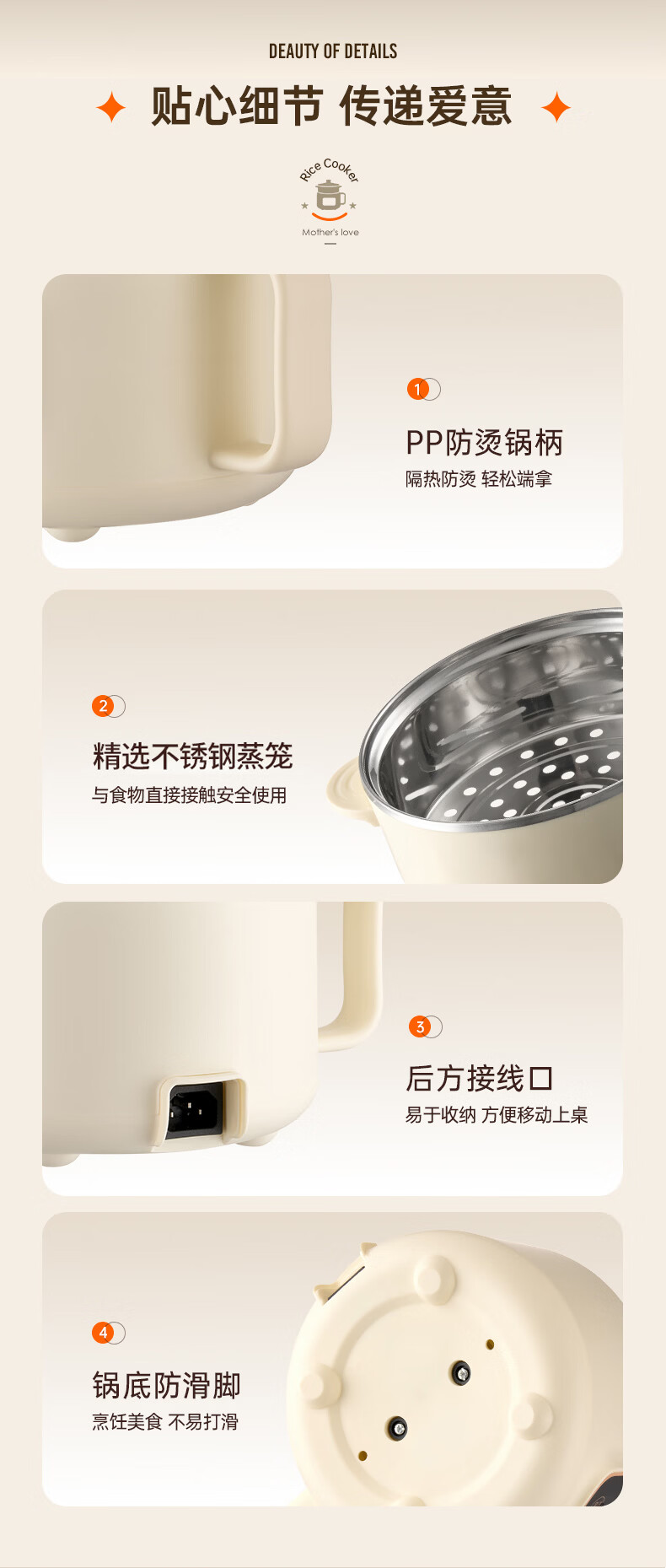 DEAUTY OF DETAILS

贴心细节 传递爱意

Rice Cooker

Mother's love

1

PP防烫锅柄

隔热防烫 轻松端拿

2

精选不锈钢蒸笼

与食物直接接触安全使用

3

后方接线口

易于收纳 方便移动上桌

4

锅底防滑脚

烹饪美食 不易打滑