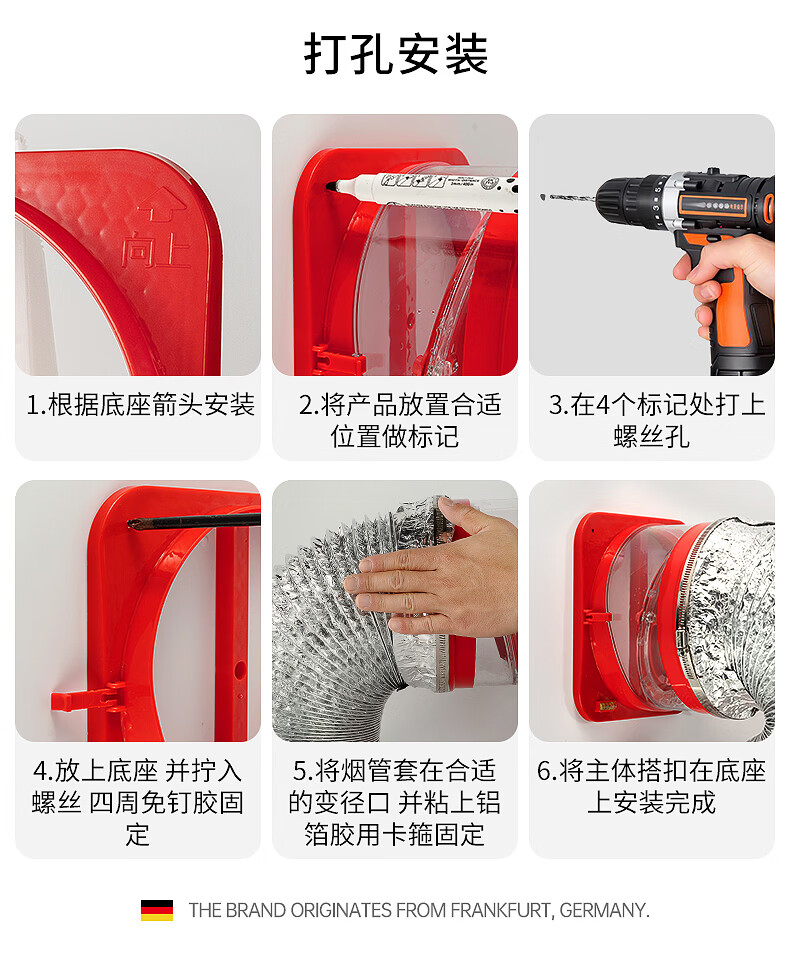 打孔安装

向上

1.根据底座箭头安装

2.将产品放置合适位置做标记

3.在4个标记处打上螺丝孔

4.放上底座 并拧入螺丝 四周免钉胶固定

5.将烟管套在合适的变径口 并粘上铝箔胶用卡箍固定

6.将主体搭扣在底座上安装完成

THE BRAND ORIGINATES FROM FRANKFURT, GERMANY.