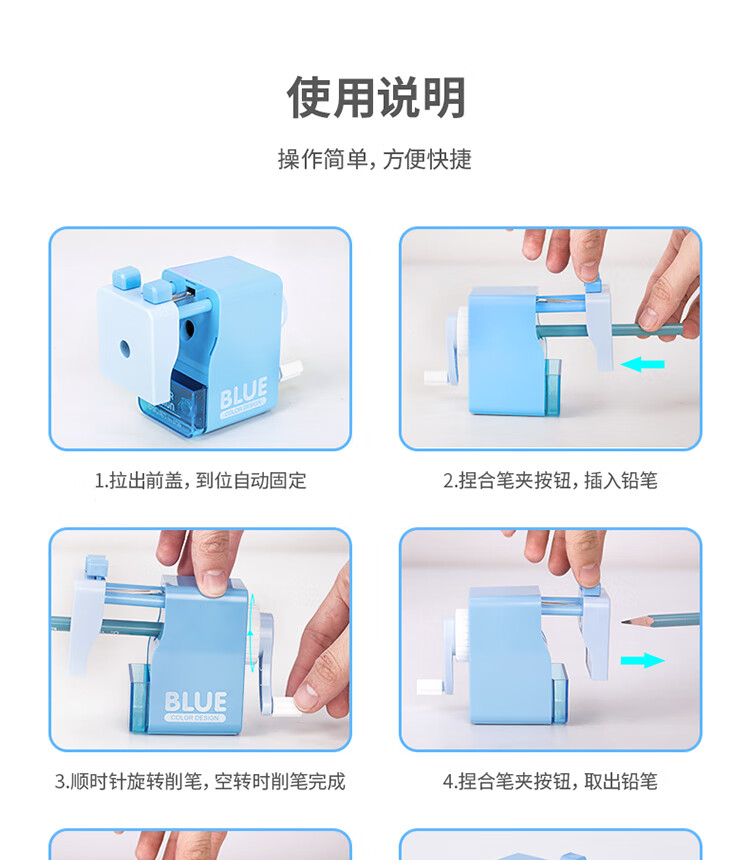 使用说明

操作简单，方便快捷

BLUE
COLOR DESIGN

1.拉出前盖，到位自动固定

2.捏合笔夹按钮，插入铅笔

BLUE
COLOR DESIGN

3.顺时针旋转削笔，空转时削笔完成

4.捏合笔夹按钮，取出铅笔