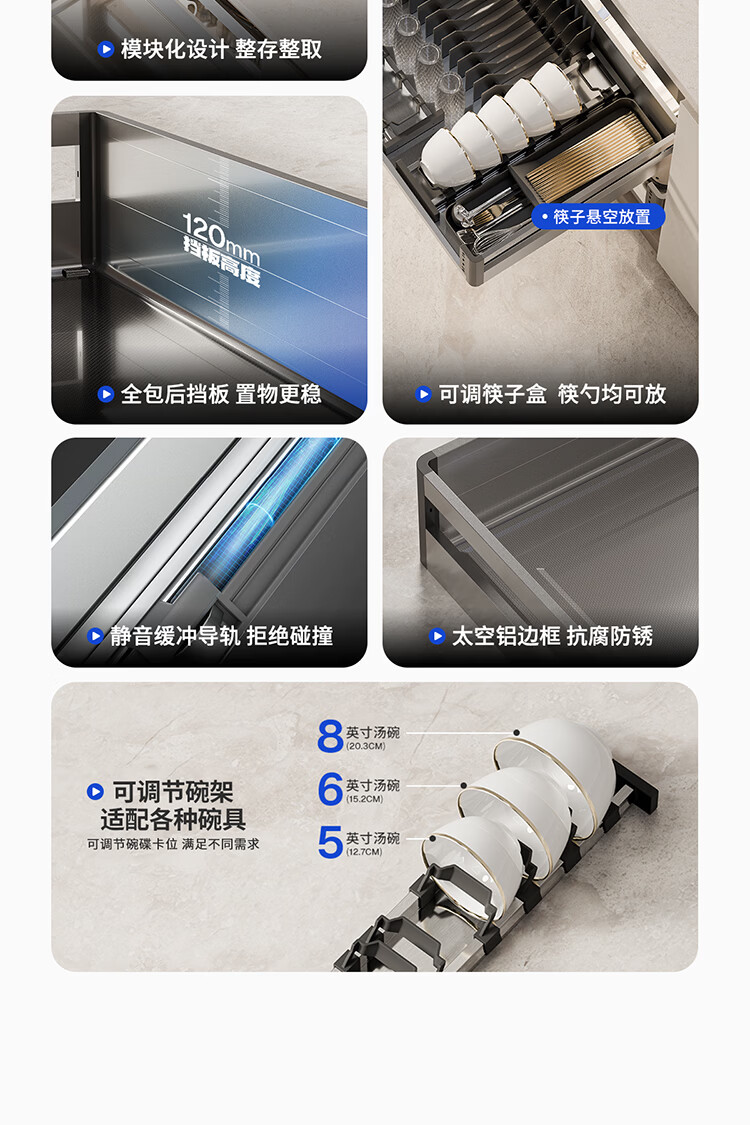 模块化设计 整存整取

120mm
挡板高度

全包后挡板 置物更稳

筷子悬空放置

可调筷子盒 筷勺均可放

静音缓冲导轨 拒绝碰撞

太空铝边框 抗腐防锈

可调节碗架
适配各种碗具
可调节碗碟卡位 满足不同需求

8 英寸汤碗 (20.3CM)
6 英寸汤碗 (15.2CM)
5 英寸汤碗 (12.7CM)