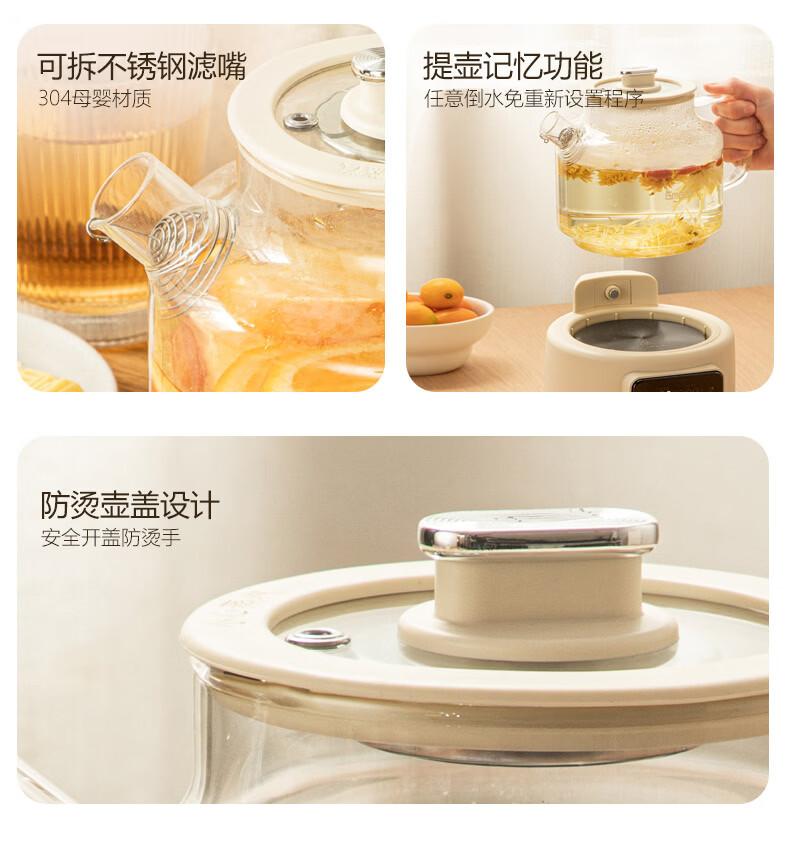 可拆不锈钢滤嘴
304母婴材质

提壶记忆功能
任意倒水免重新设置程序

防烫壶盖设计
安全开盖防烫手