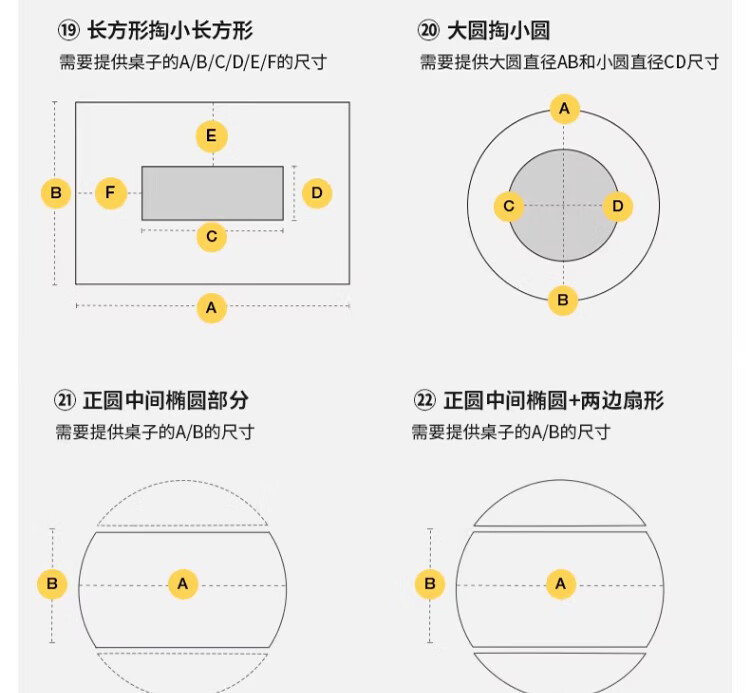 ⑲ 长方形掏小长方形
需要提供桌子的A/B/C/D/E/F的尺寸

E
B
F
D
C
A

⑳ 大圆掏小圆
需要提供大圆直径AB和小圆直径CD尺寸

A
C
D
B

㉑ 正圆中间椭圆部分
需要提供桌子的A/B的尺寸

B
A

㉒ 正圆中间椭圆+两边扇形
需要提供桌子的A/B的尺寸

B
A