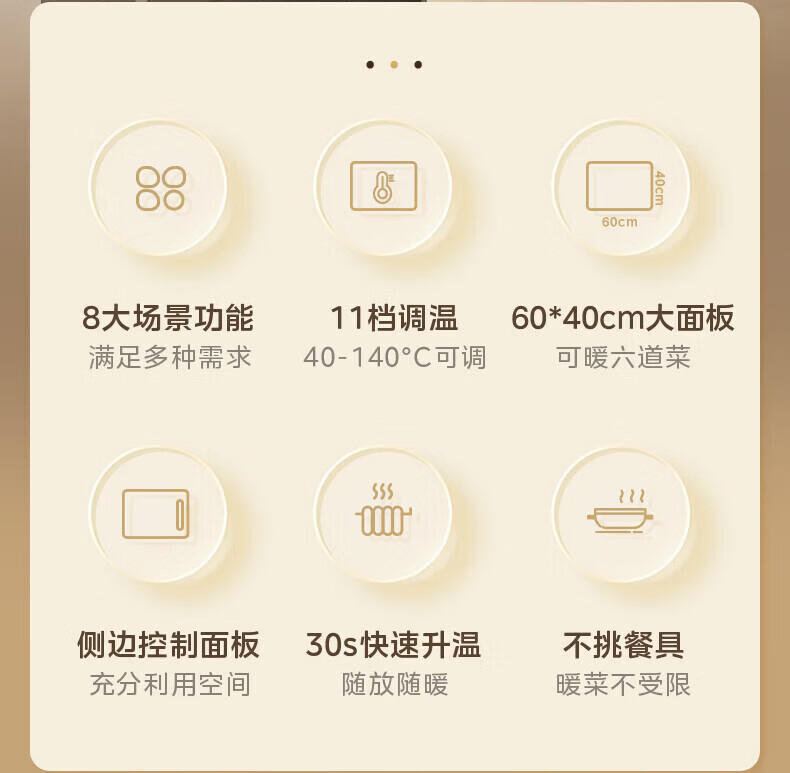 40cm
60cm

8大场景功能
满足多种需求

11档调温
40-140°C可调

60*40cm大面板
可暖六道菜

侧边控制面板
充分利用空间

30s快速升温
随放随暖

不挑餐具
暖菜不受限