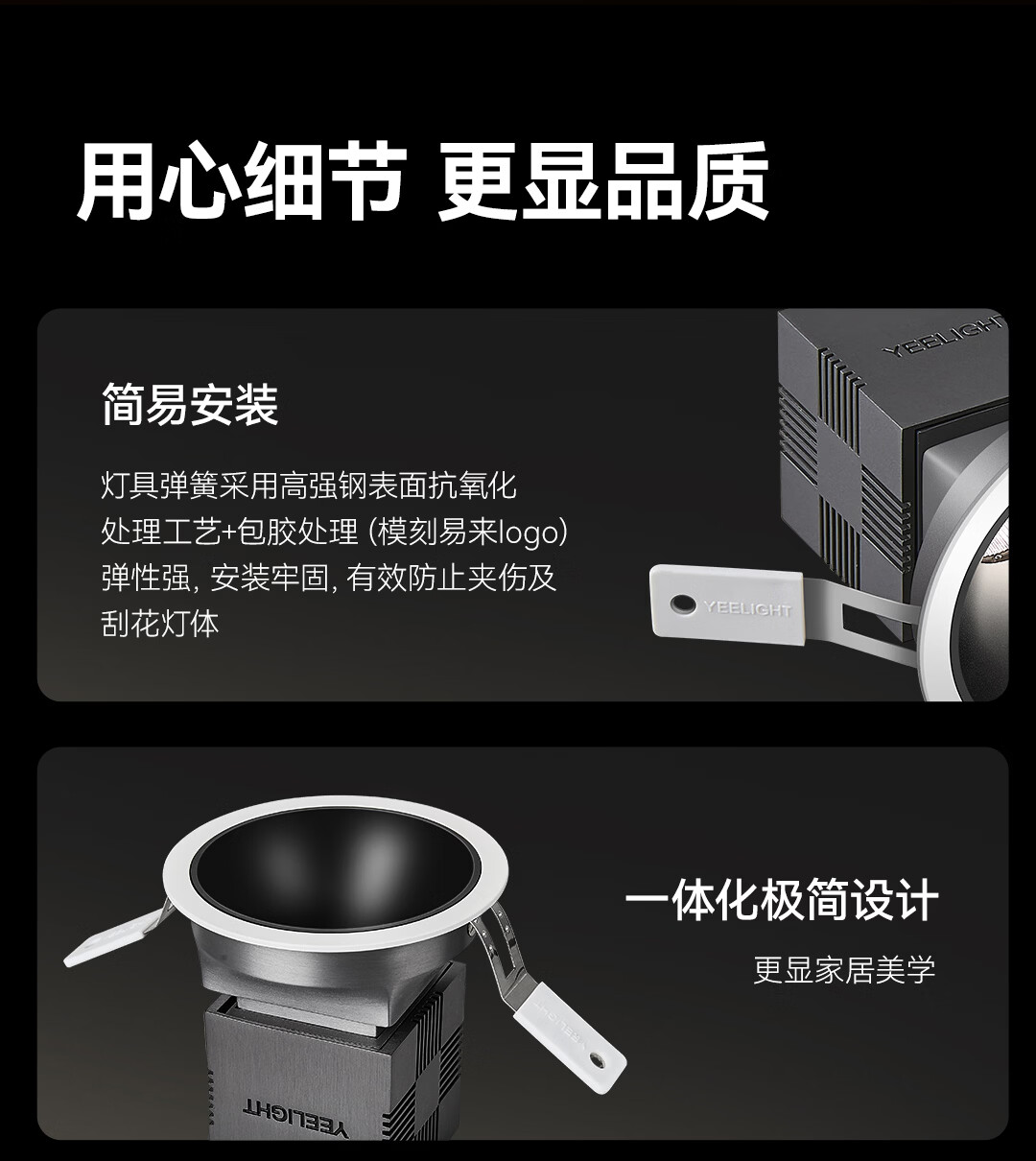 用心细节 更显品质

简易安装

灯具弹簧采用高强钢表面抗氧化处理工艺+包胶处理 (模刻易来logo) 弹性强, 安装牢固, 有效防止夹伤及刮花灯体

YEELIGHT

YEELIGHT

一体化极简设计

更显家居美学

YEELIGHT

YEELIGHT