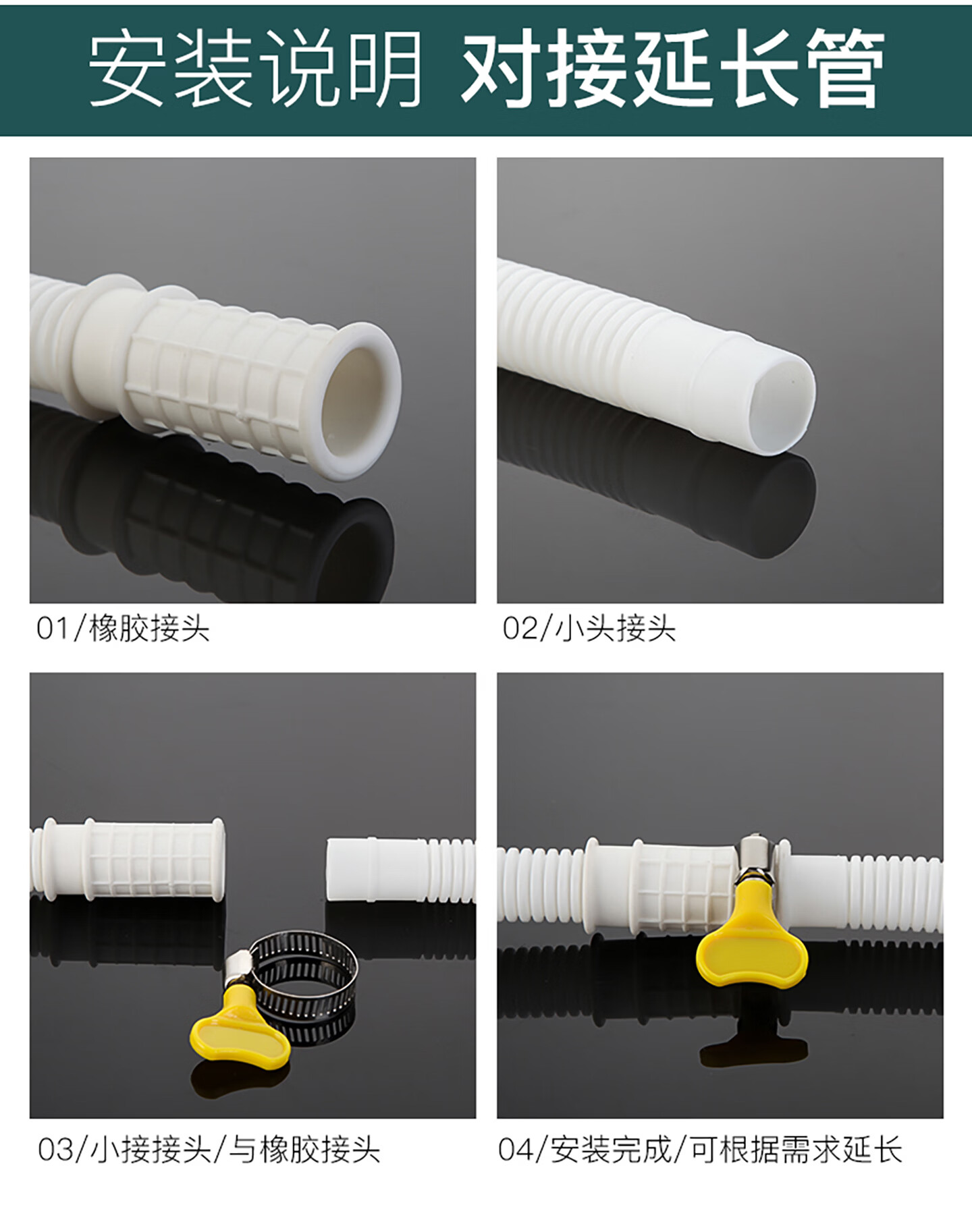 安装说明 对接延长管

01/橡胶接头

02/小头接头

03/小接接头/与橡胶接头

04/安装完成/可根据需求延长