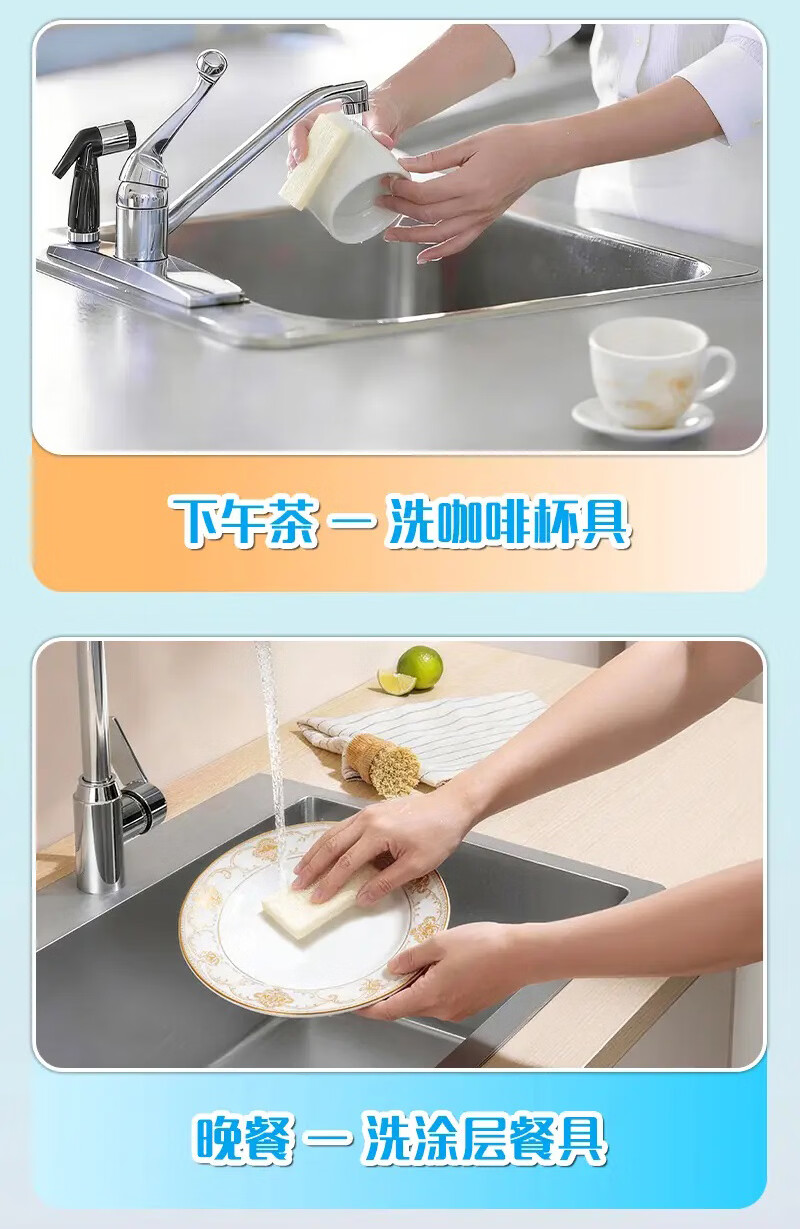 下午茶 — 洗咖啡杯具

晚餐 — 洗涂层餐具