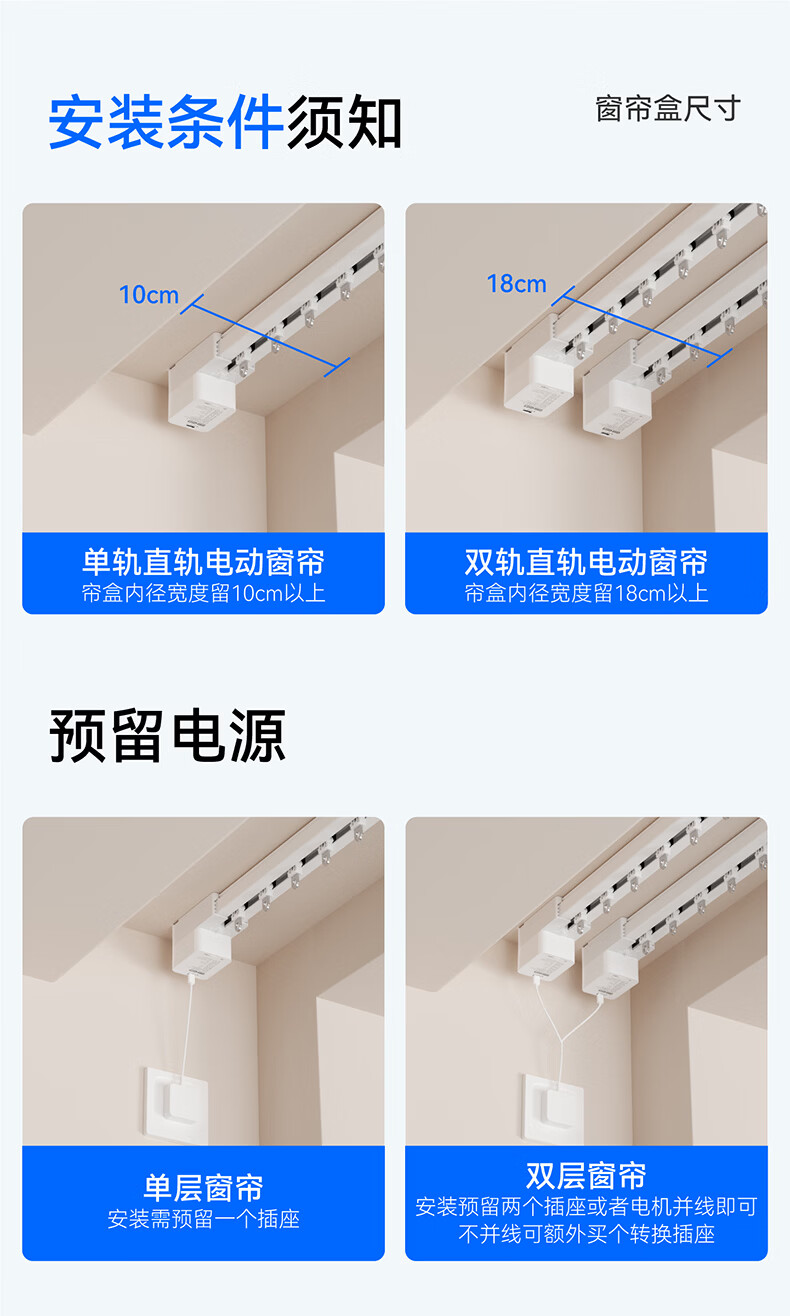 安装条件须知

窗帘盒尺寸

10cm

单轨直轨电动窗帘
帘盒内径宽度留10cm以上

18cm

双轨直轨电动窗帘
帘盒内径宽度留18cm以上

预留电源

单层窗帘
安装需预留一个插座

双层窗帘
安装预留两个插座或者电机并线即可
不并线可额外买个转换插座