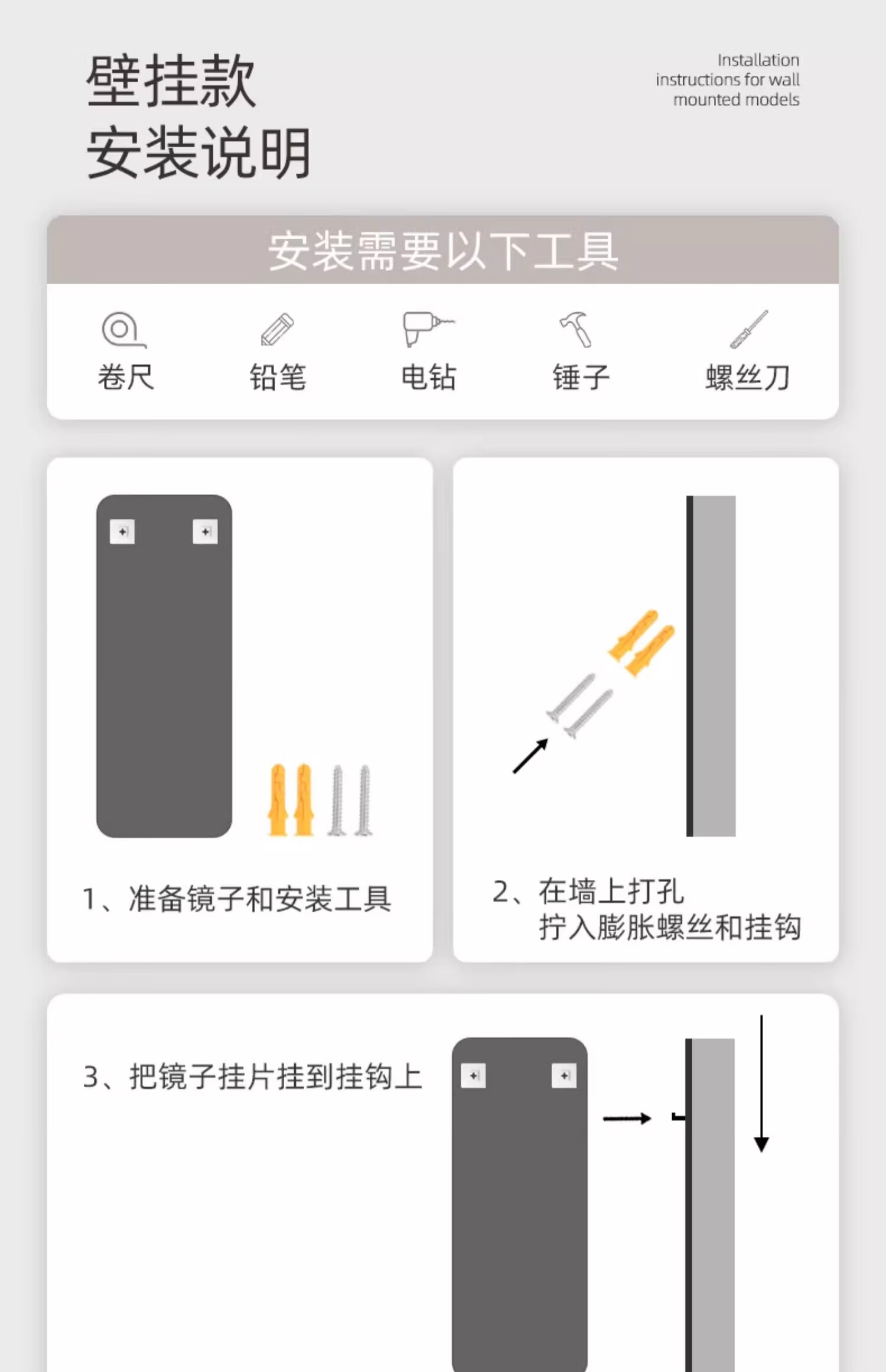 壁挂款
安装说明

Installation instructions for wall mounted models

安装需要以下工具

卷尺
铅笔
电钻
锤子
螺丝刀

1、准备镜子和安装工具

2、在墙上打孔
拧入膨胀螺丝和挂钩

3、把镜子挂片挂到挂钩上