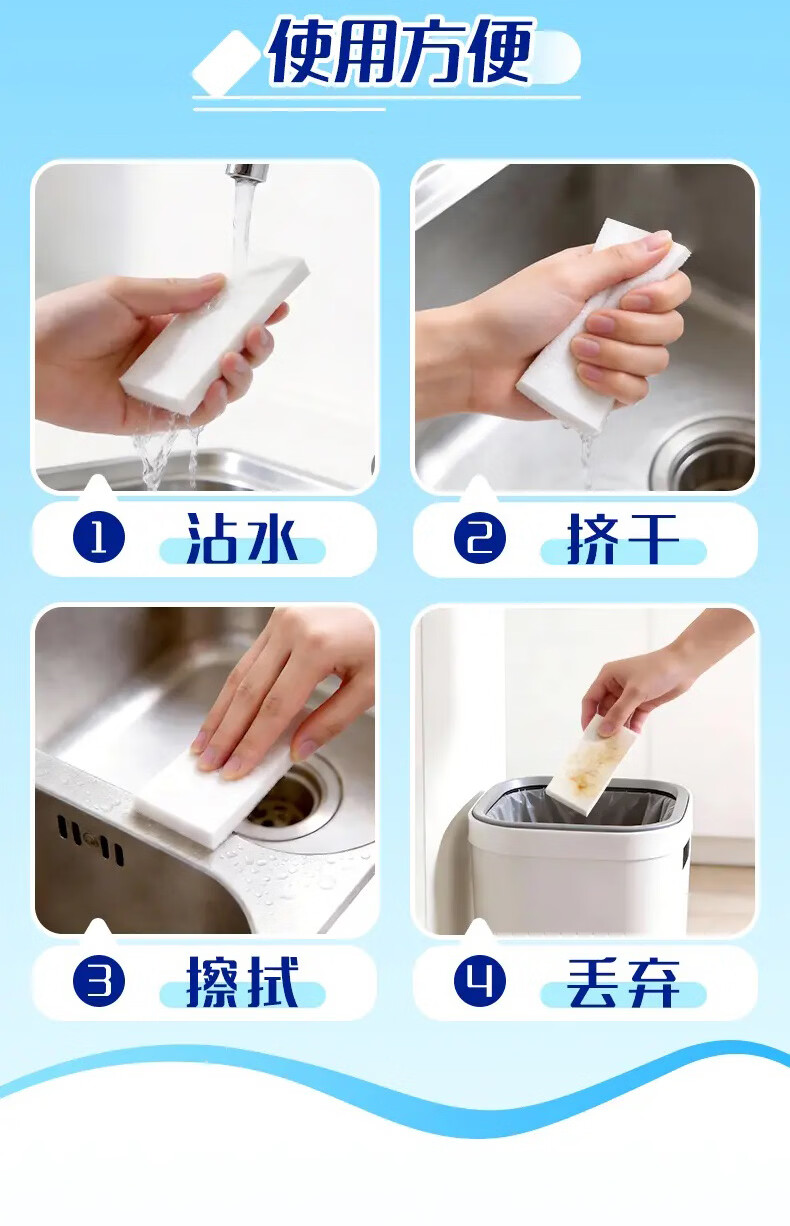 使用方便

1 沾水

2 挤干

3 擦拭

4 丢弃