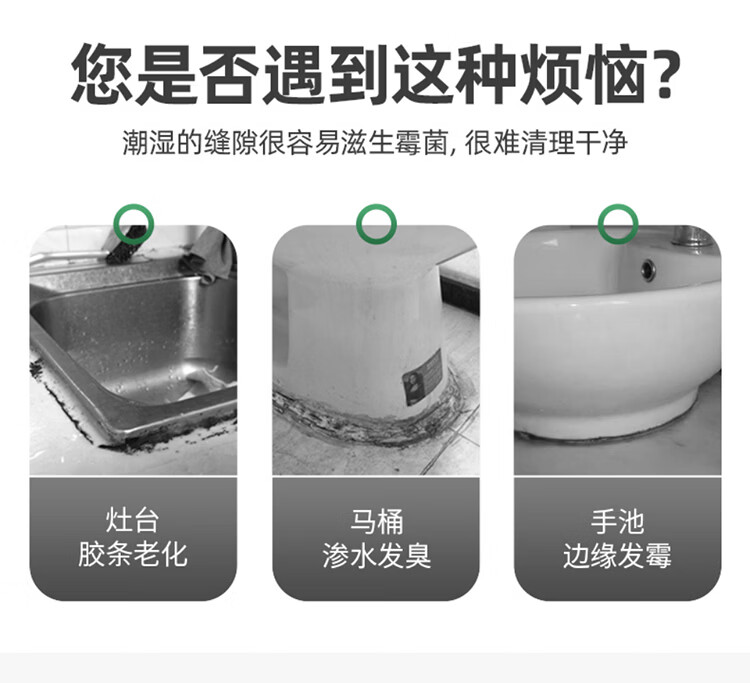 您是否遇到这种烦恼?

潮湿的缝隙很容易滋生霉菌, 很难清理干净

灶台
胶条老化

马桶
渗水发臭

手池
边缘发霉