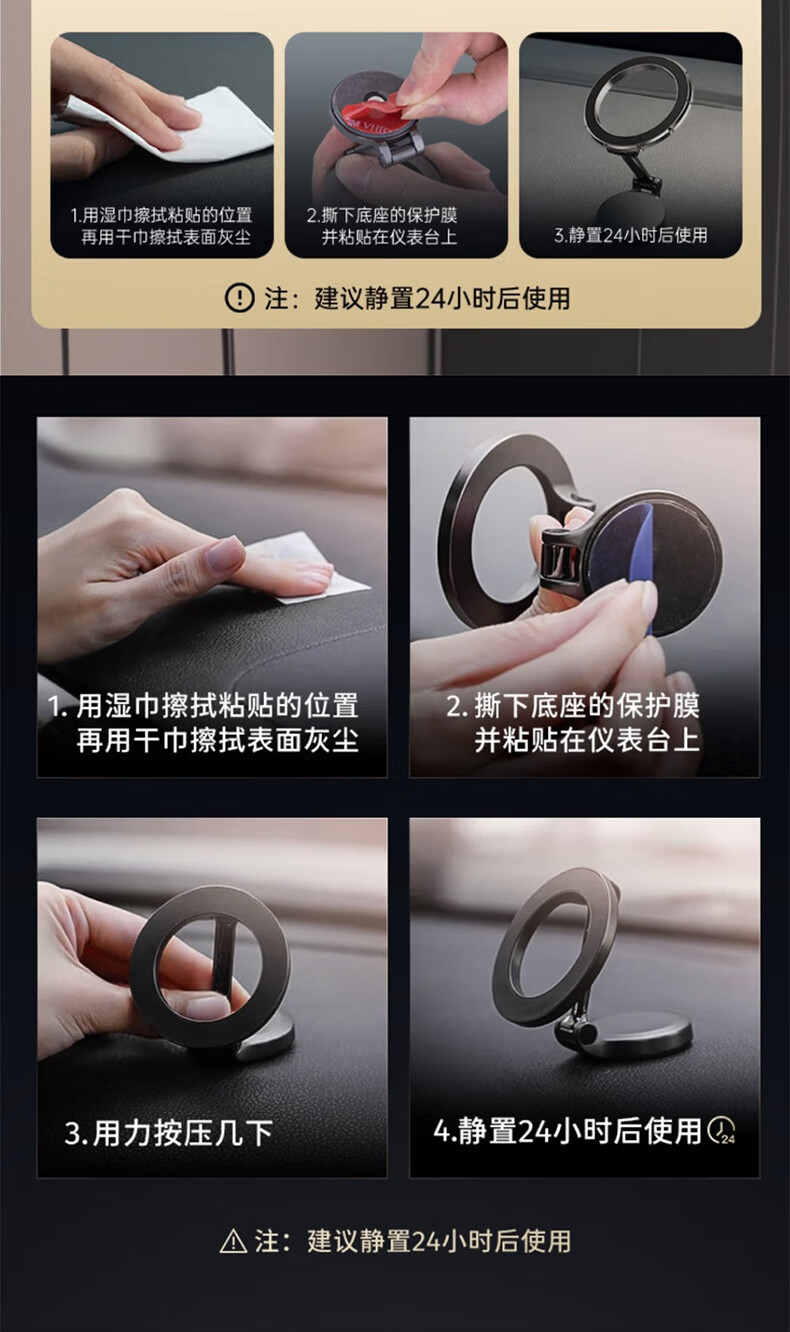 1.用湿巾擦拭粘贴的位置
再用干巾擦拭表面灰尘

2.撕下底座的保护膜
并粘贴在仪表台上

3.静置24小时后使用

注：建议静置24小时后使用

1. 用湿巾擦拭粘贴的位置
再用干巾擦拭表面灰尘

2. 撕下底座的保护膜
并粘贴在仪表台上

3.用力按压几下

4.静置24小时后使用 24

注：建议静置24小时后使用