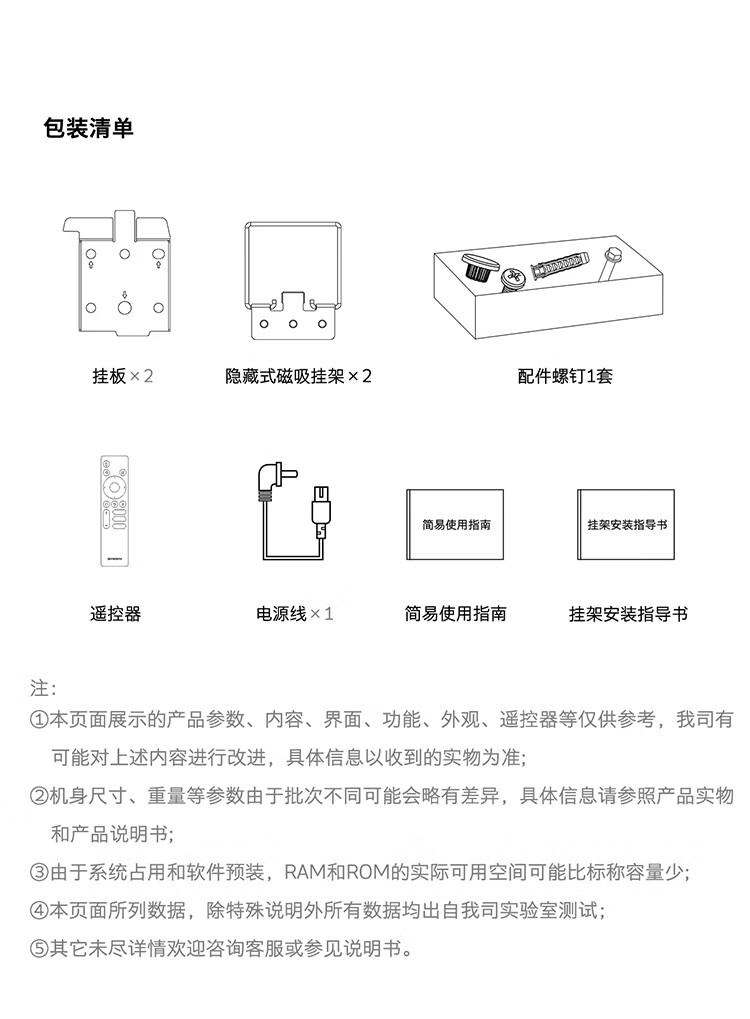 包装清单

挂板×2

隐藏式磁吸挂架×2

配件螺钉1套

遥控器

电源线×1

简易使用指南

简易使用指南

挂架安装指导书

挂架安装指导书

注:

①本页面展示的产品参数、内容、界面、功能、外观、遥控器等仅供参考，我司有可能对上述内容进行改进，具体信息以收到的实物为准;

②机身尺寸、重量等参数由于批次不同可能会略有差异，具体信息请参照产品实物和产品说明书;

③由于系统占用和软件预装，RAM和ROM的实际可用空间可能比标称容量少;

④本页面所列数据，除特殊说明外所有数据均出自我司实验室测试;

⑤其它未尽详情欢迎咨询客服或参见说明书。