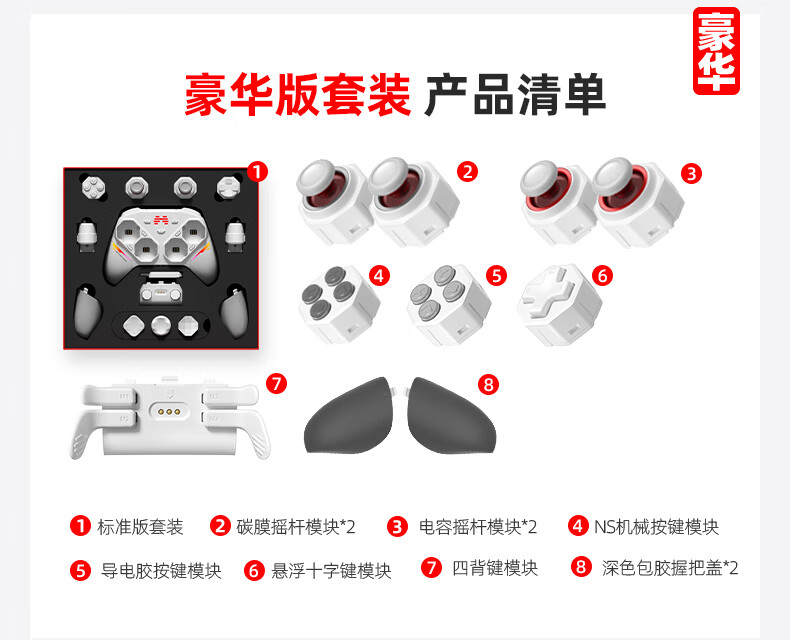 豪华

豪华版套装 产品清单

1 2 3 4 5 6 7 8

1 标准版套装 2 碳膜摇杆模块*2 3 电容摇杆模块*2 4 NS机械按键模块

5 导电胶按键模块 6 悬浮十字键模块 7 四背键模块 8 深色包胶握把盖*2