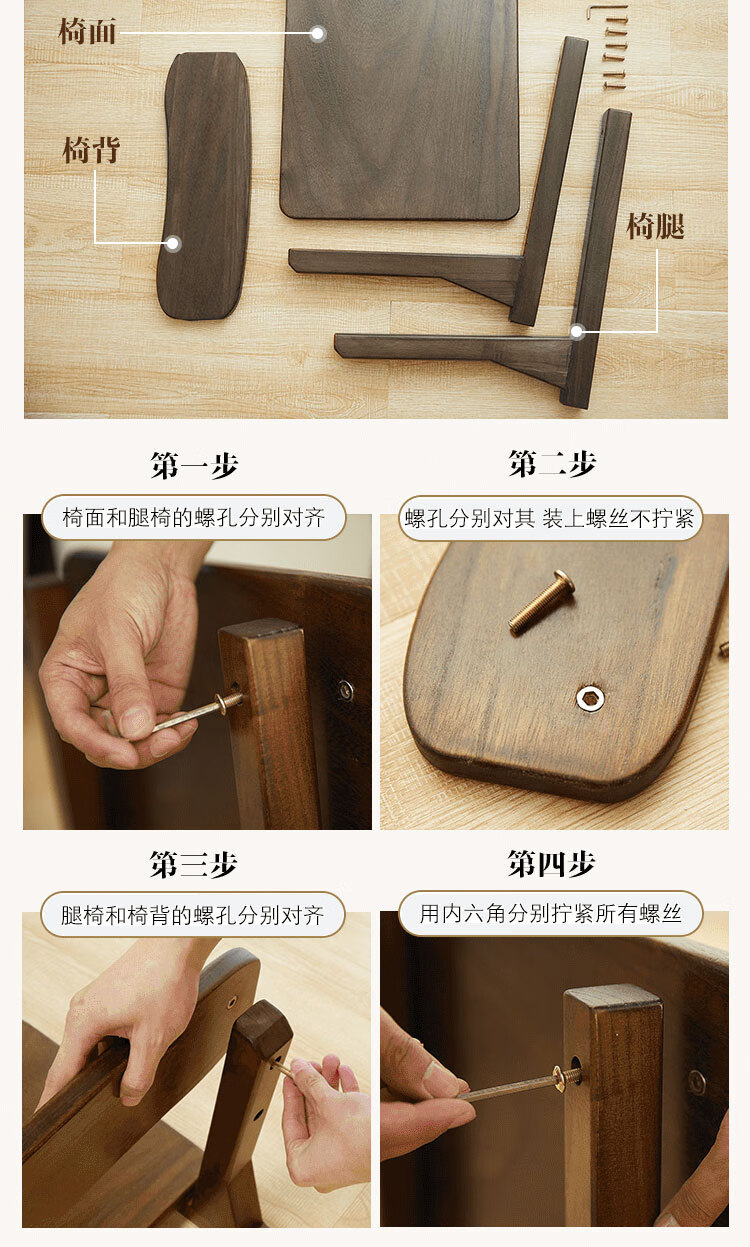 椅面

椅背

椅腿

第一步

椅面和腿椅的螺孔分别对齐

第二步

螺孔分别对其 装上螺丝不拧紧

第三步

腿椅和椅背的螺孔分别对齐

第四步

用内六角分别拧紧所有螺丝