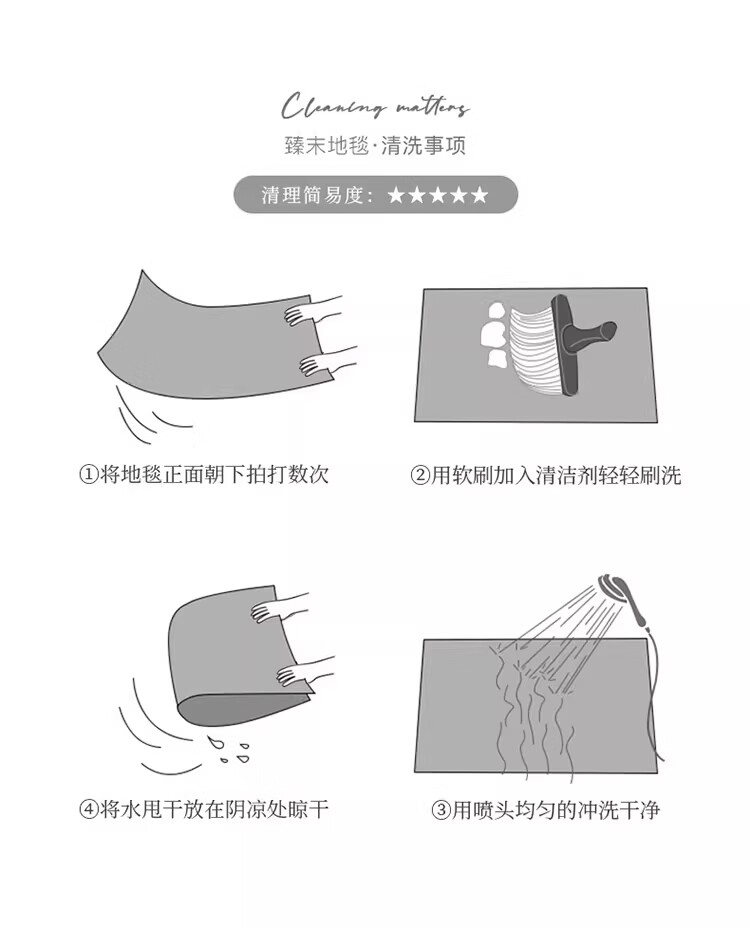 Cleaning matters

臻末地毯·清洗事项

清理简易度：★★★★★

①将地毯正面朝下拍打数次

②用软刷加入清洁剂轻轻刷洗

④将水甩干放在阴凉处晾干

③用喷头均匀的冲洗干净