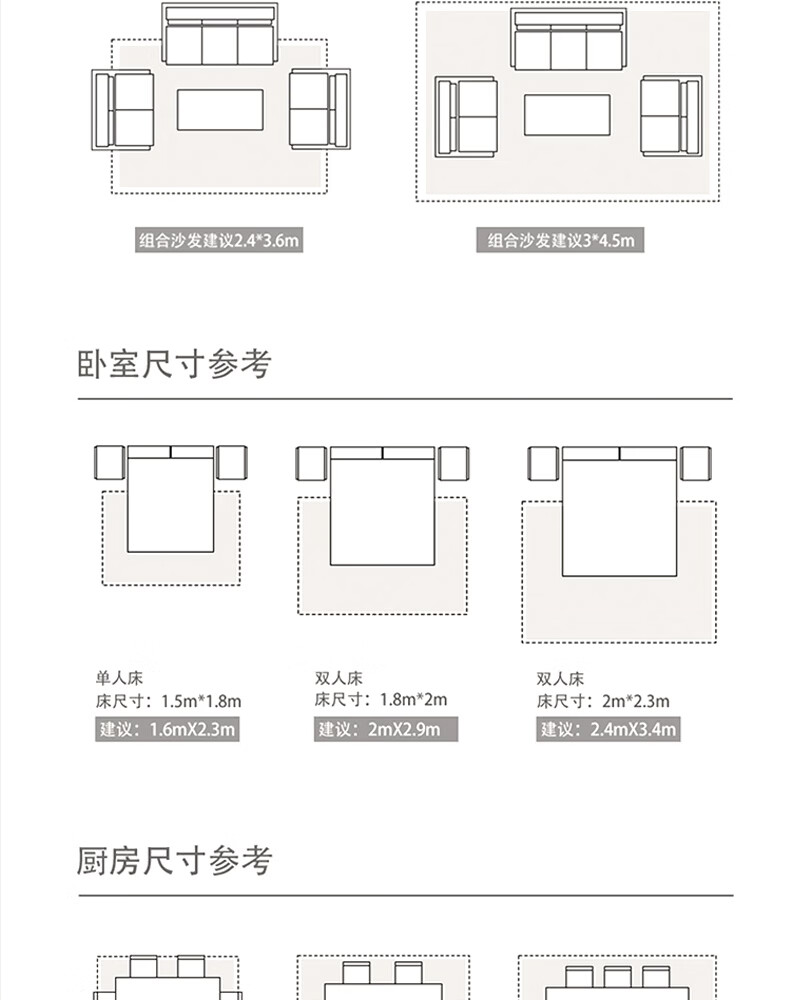 组合沙发建议2.4*3.6m

组合沙发建议3*4.5m

卧室尺寸参考

单人床
床尺寸：1.5m*1.8m
建议：1.6mX2.3m

双人床
床尺寸：1.8m*2m
建议：2mX2.9m

双人床
床尺寸：2m*2.3m
建议：2.4mX3.4m

厨房尺寸参考