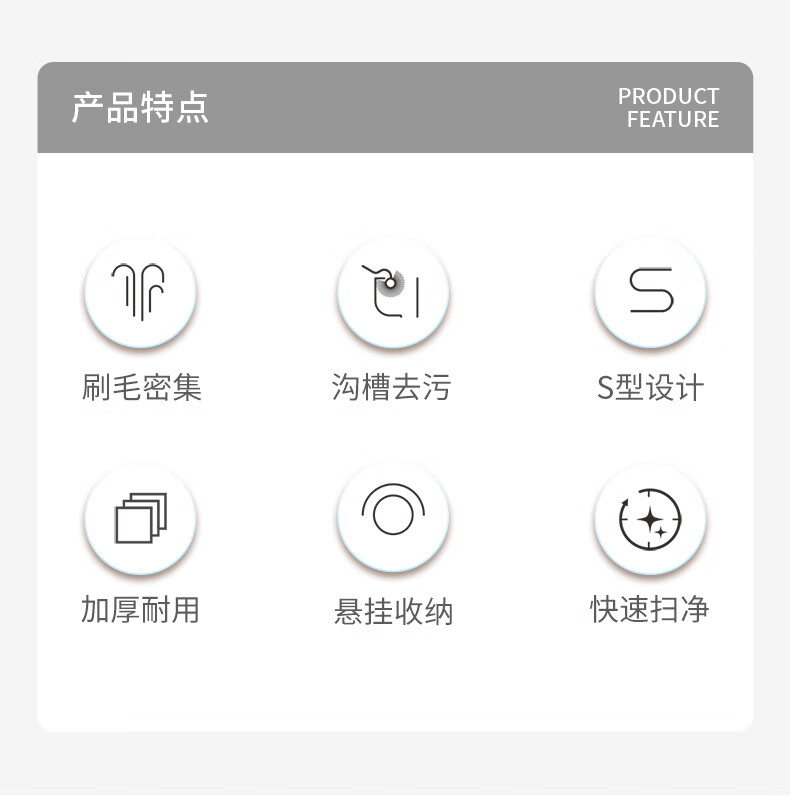 产品特点

PRODUCT
FEATURE

刷毛密集

沟槽去污

S型设计

加厚耐用

悬挂收纳

快速扫净